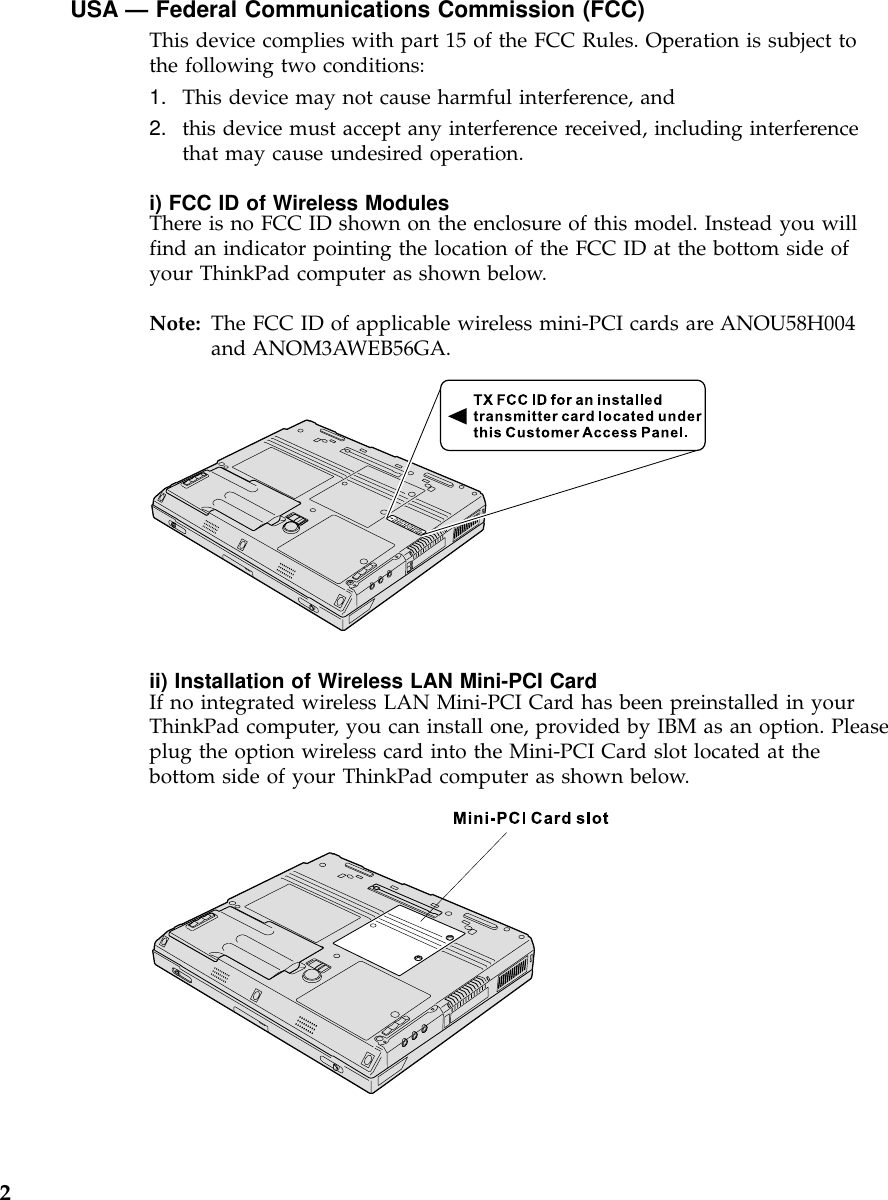 USA — Federal Communications Commission (FCC)

This device complies with part 15 of the FCC Rules. Operation is subject to the following two conditions:

1. This device may not cause harmful interference, and
2. this device must accept any interference received, including interference that may cause undesired operation.

i) FCC ID of Wireless Modules
There is no FCC ID shown on the enclosure of this model. Instead you will find an indicator pointing the location of the FCC ID at the bottom side of your ThinkPad computer as shown below.

Note: The FCC ID of applicable wireless mini-PCI cards are ANOU58H004 and ANOM3AWEB56GA.

TX FCC ID for an installed transmitter card located under this Customer Access Panel.

ii) Installation of Wireless LAN Mini-PCI Card
If no integrated wireless LAN Mini-PCI Card has been preinstalled in your ThinkPad computer, you can install one, provided by IBM as an option. Please plug the option wireless card into the Mini-PCI Card slot located at the bottom side of your ThinkPad computer as shown below.

Mini-PCI Card slot

2