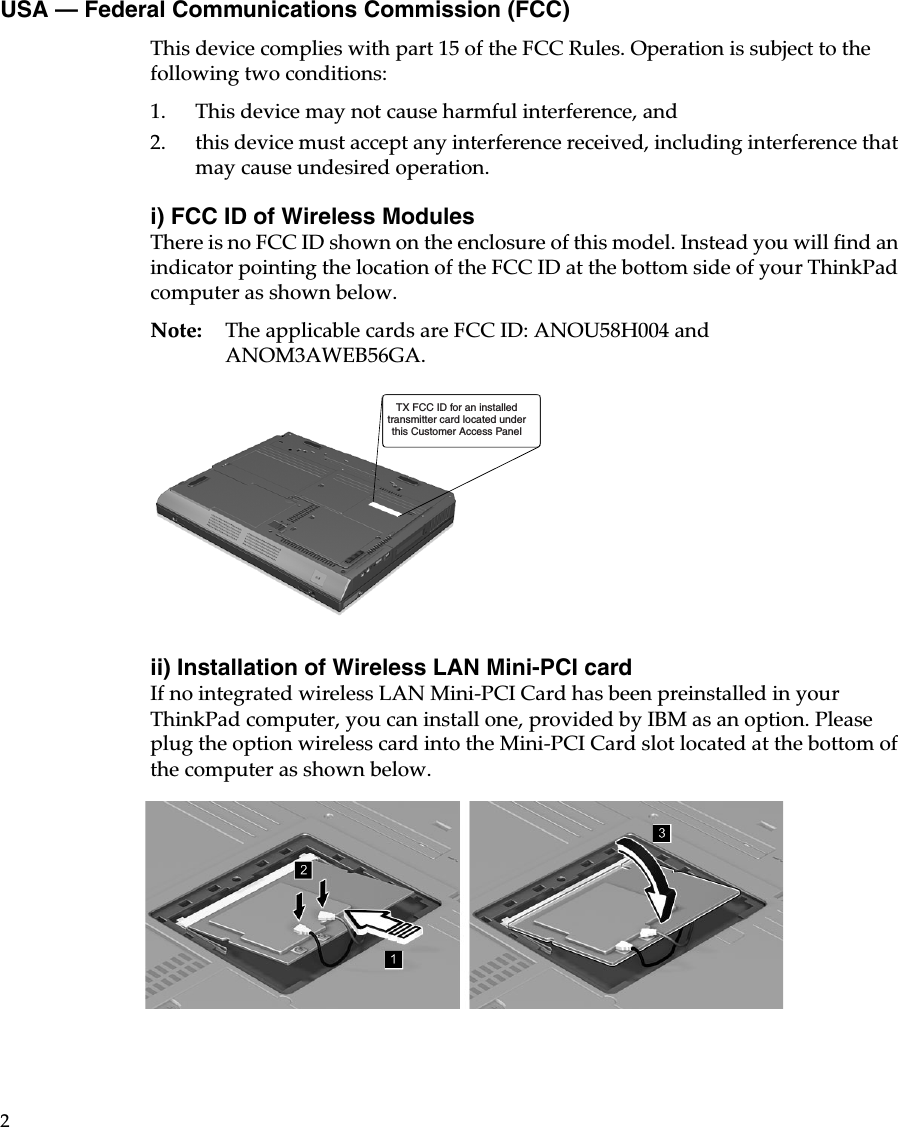 USA — Federal Communications Commission (FCC)

This device complies with part 15 of the FCC Rules. Operation is subject to the following two conditions:

1. This device may not cause harmful interference, and
2. this device must accept any interference received, including interference that may cause undesired operation.

i) FCC ID of Wireless Modules
There is no FCC ID shown on the enclosure of this model. Instead you will find an indicator pointing the location of the FCC ID at the bottom side of your ThinkPad computer as shown below.

Note: The applicable cards are FCC ID: ANOU58H004 and ANOM3AWEB56GA.

TX FCC ID for an installed transmitter card located under this Customer Access Panel

ii) Installation of Wireless LAN Mini-PCI card
If no integrated wireless LAN Mini-PCI Card has been preinstalled in your ThinkPad computer, you can install one, provided by IBM as an option. Please plug the option wireless card into the Mini-PCI Card slot located at the bottom of the computer as shown below.

2
1
3

2