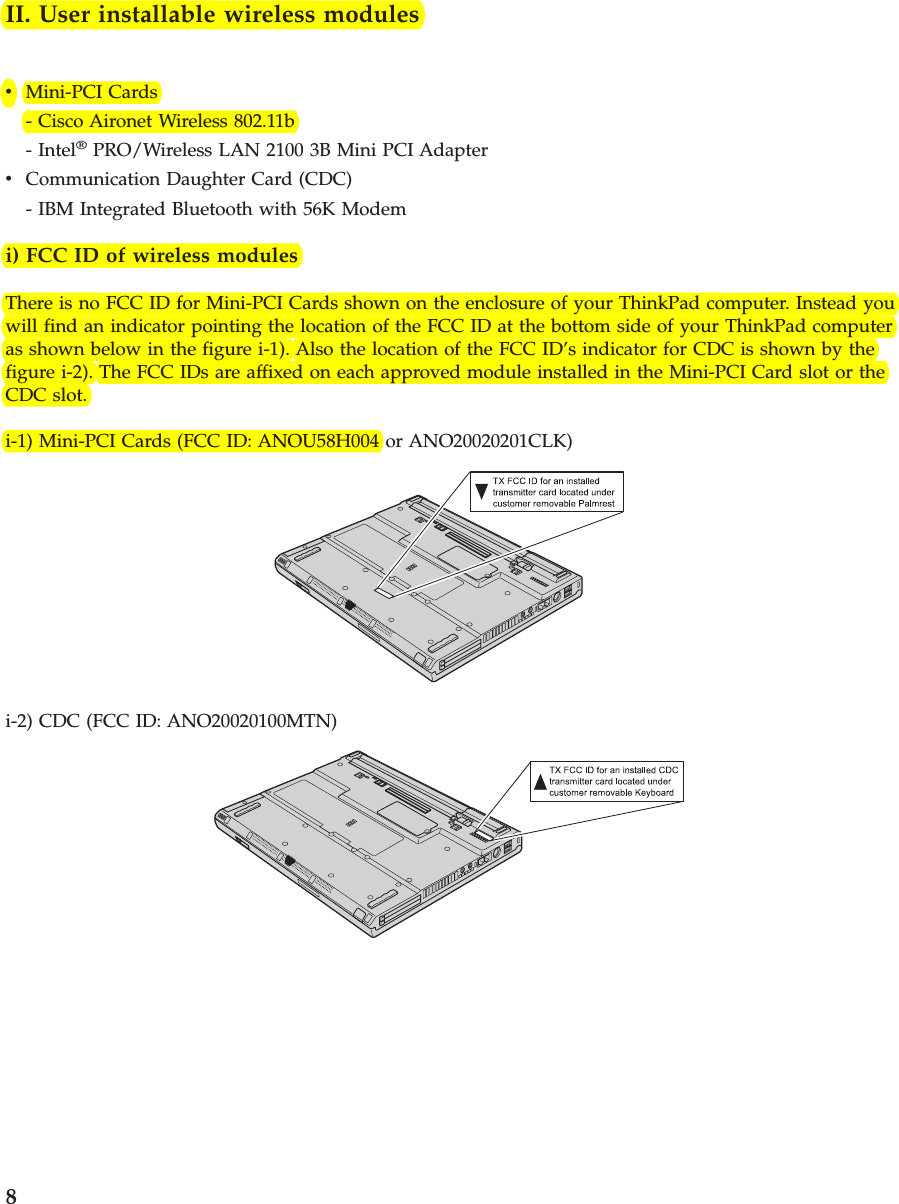 II. User installable wireless modules

• Mini-PCI Cards
- Cisco Aironet Wireless 802.11b
- Intel® PRO/Wireless LAN 2100 3B Mini PCI Adapter
• Communication Daughter Card (CDC)
- IBM Integrated Bluetooth with 56K Modem

i) FCC ID of wireless modules

There is no FCC ID for Mini-PCI Cards shown on the enclosure of your ThinkPad computer. Instead you will find an indicator pointing the location of the FCC ID at the bottom side of your ThinkPad computer as shown below in the figure i-1). Also the location of the FCC ID's indicator for CDC is shown by the figure i-2). The FCC IDs are affixed on each approved module installed in the Mini-PCI Card slot or the CDC slot.

i-1) Mini-PCI Cards (FCC ID: ANOU58H004 or ANO20020201CLK)

TX FCC ID for an installed transmitter card located under customer removable Palmrest

i-2) CDC (FCC ID: ANO20020100MTN)

TX FCC ID for an installed CDC transmitter card located under customer removable Keyboard

8