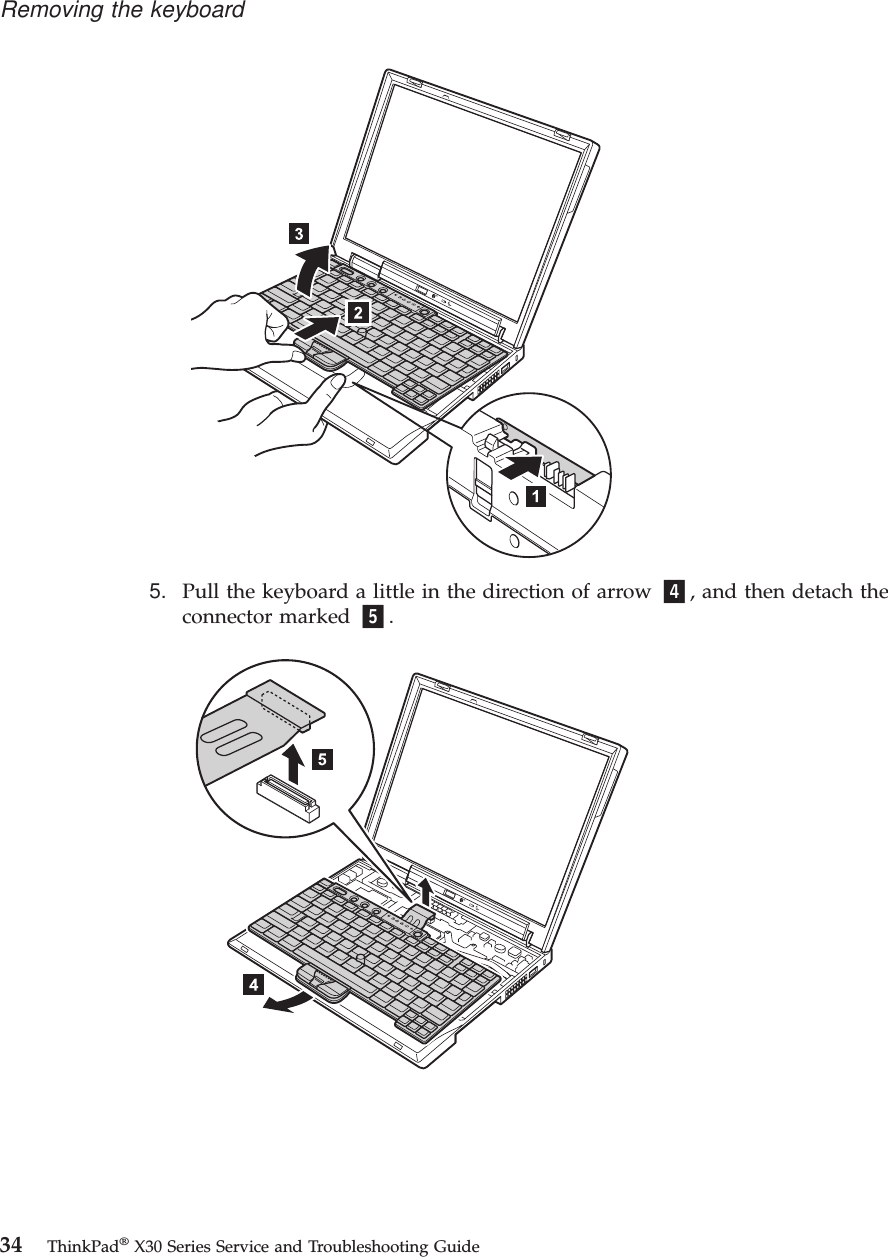 Removing the keyboard

3

2

1

5. Pull the keyboard a little in the direction of arrow 4, and then detach the connector marked 5.

5

4

34 ThinkPad® X30 Series Service and Troubleshooting Guide