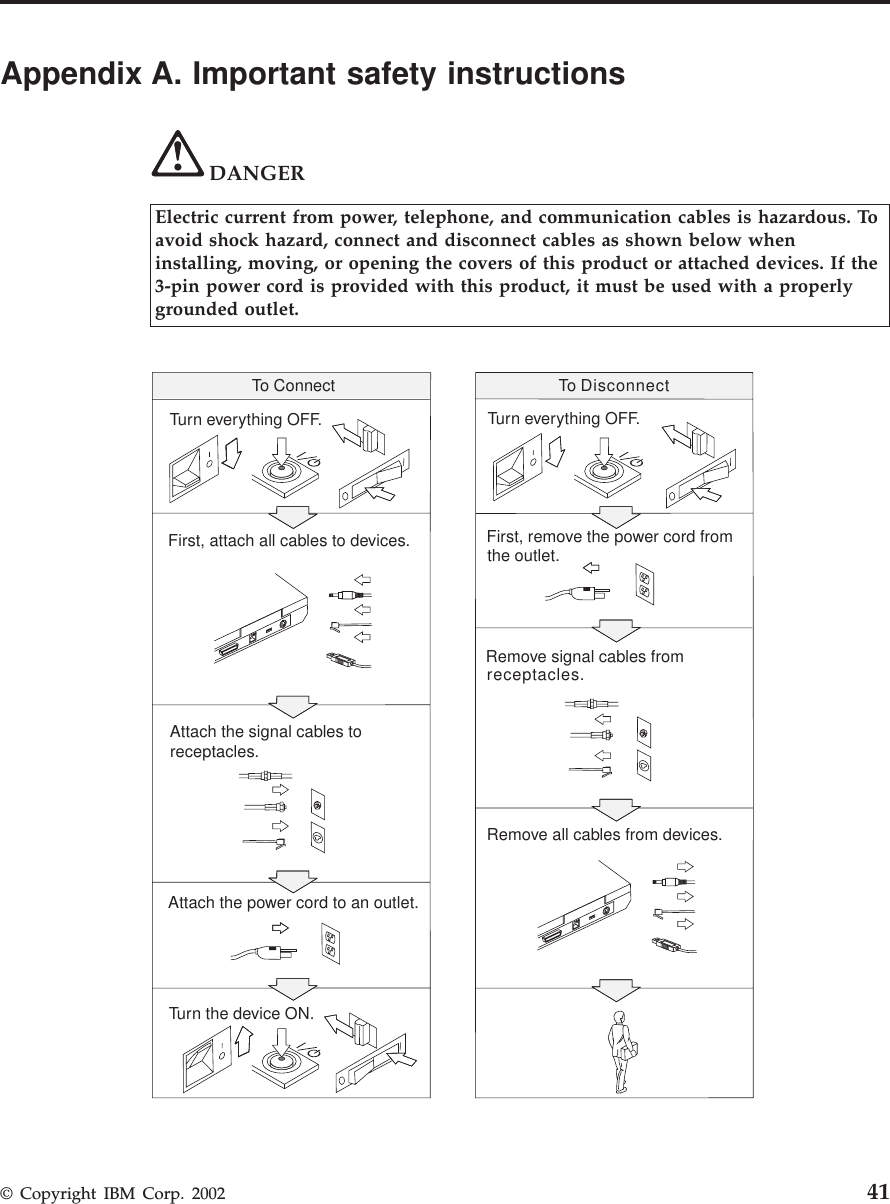 Appendix A. Important safety instructions

DANGER

Electric current from power, telephone, and communication cables is hazardous. To avoid shock hazard, connect and disconnect cables as shown below when installing, moving, or opening the covers of this product or attached devices. If the 3-pin power cord is provided with this product, it must be used with a properly grounded outlet.

To Connect

Turn everything OFF.

First, attach all cables to devices.

Attach the signal cables to receptacles.

Attach the power cord to an outlet.

Turn the device ON.

To Disconnect

Turn everything OFF.

First, remove the power cord from the outlet.

Remove signal cables from receptacles.

Remove all cables from devices.

© Copyright IBM Corp. 2002 41