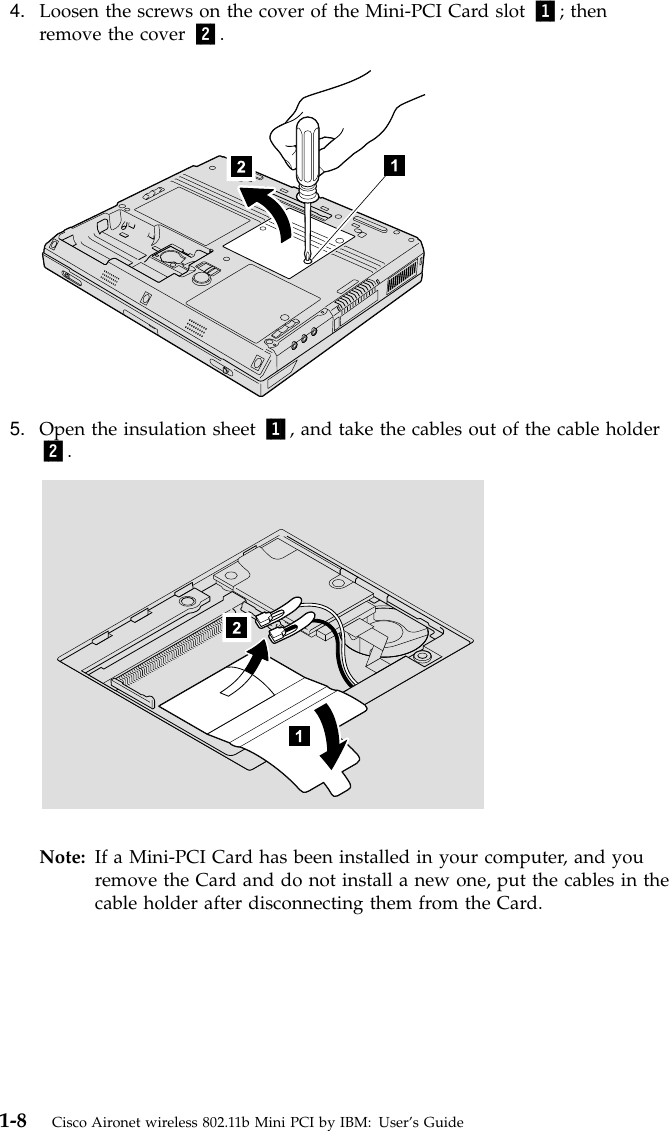 4. Loosen the screws on the cover of the Mini-PCI Card slot 1; then remove the cover 2.

2

1

5. Open the insulation sheet 1, and take the cables out of the cable holder 2.

2

1

Note: If a Mini-PCI Card has been installed in your computer, and you remove the Card and do not install a new one, put the cables in the cable holder after disconnecting them from the Card.

1-8 Cisco Aironet wireless 802.11b Mini PCI by IBM: User's Guide