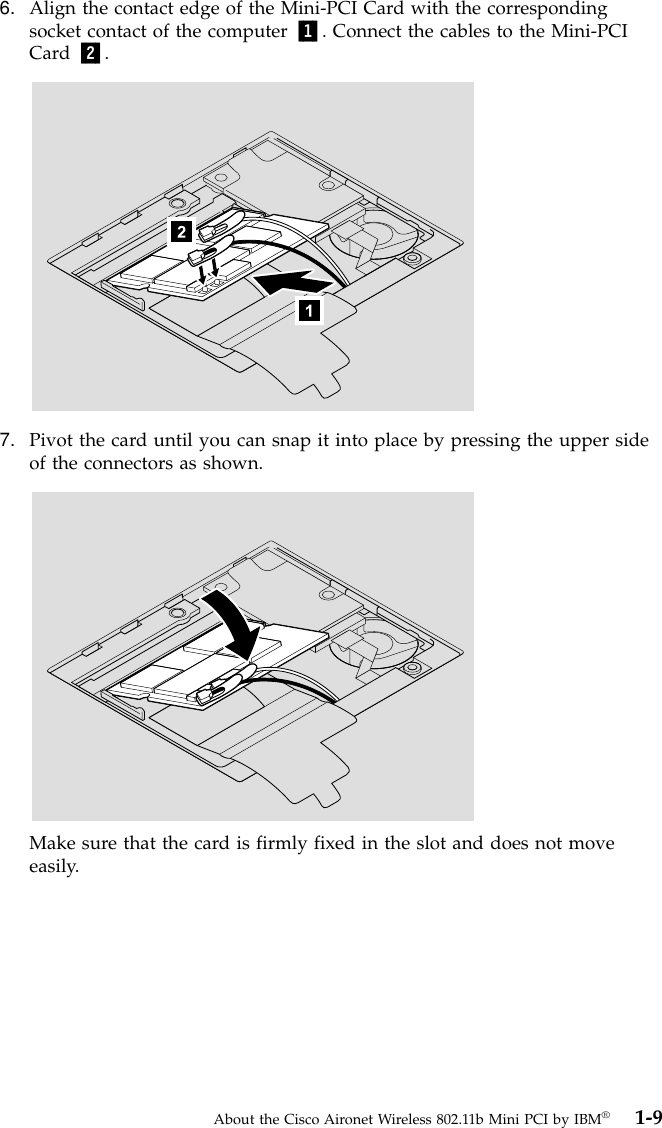 6. Align the contact edge of the Mini-PCI Card with the corresponding socket contact of the computer 1. Connect the cables to the Mini-PCI Card 2.

2

1

7. Pivot the card until you can snap it into place by pressing the upper side of the connectors as shown.

Make sure that the card is firmly fixed in the slot and does not move easily.

About the Cisco Aironet Wireless 802.11b Mini PCI by IBM® 1-9