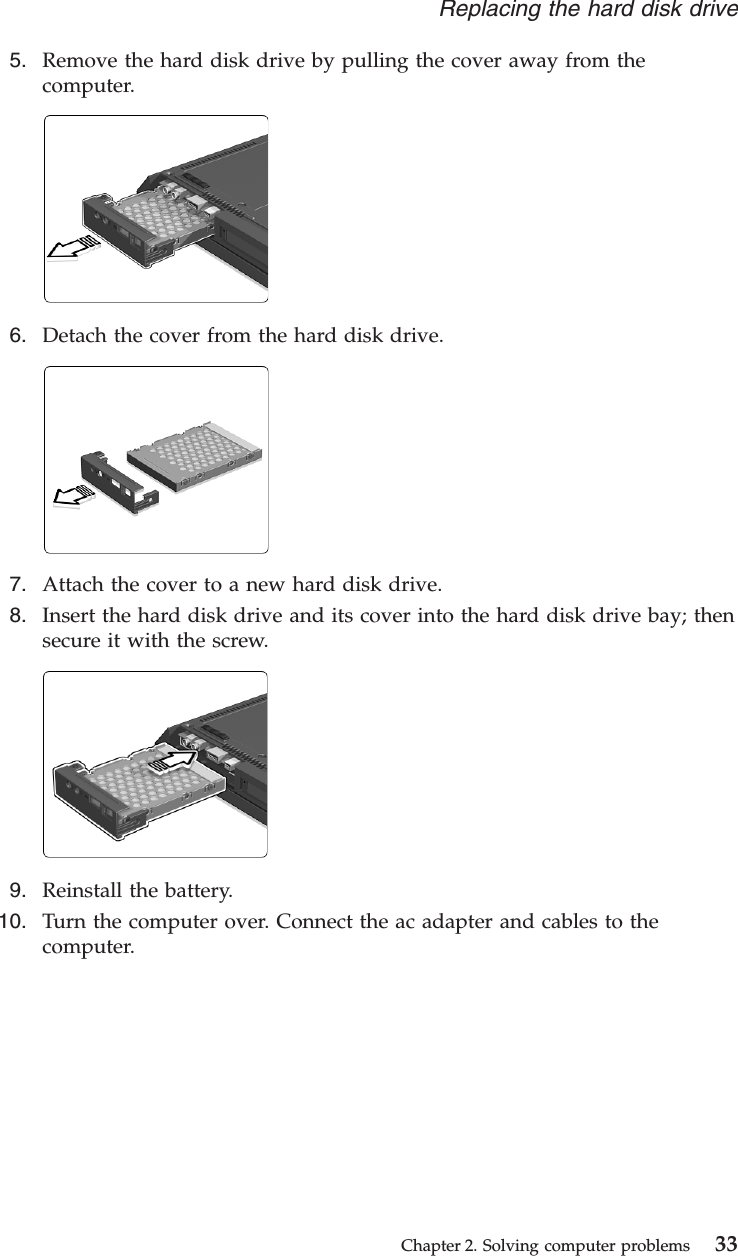 Replacing the hard disk drive

5. Remove the hard disk drive by pulling the cover away from the computer.

6. Detach the cover from the hard disk drive.

7. Attach the cover to a new hard disk drive.

8. Insert the hard disk drive and its cover into the hard disk drive bay; then secure it with the screw.

9. Reinstall the battery.

10. Turn the computer over. Connect the ac adapter and cables to the computer.

Chapter 2. Solving computer problems 33