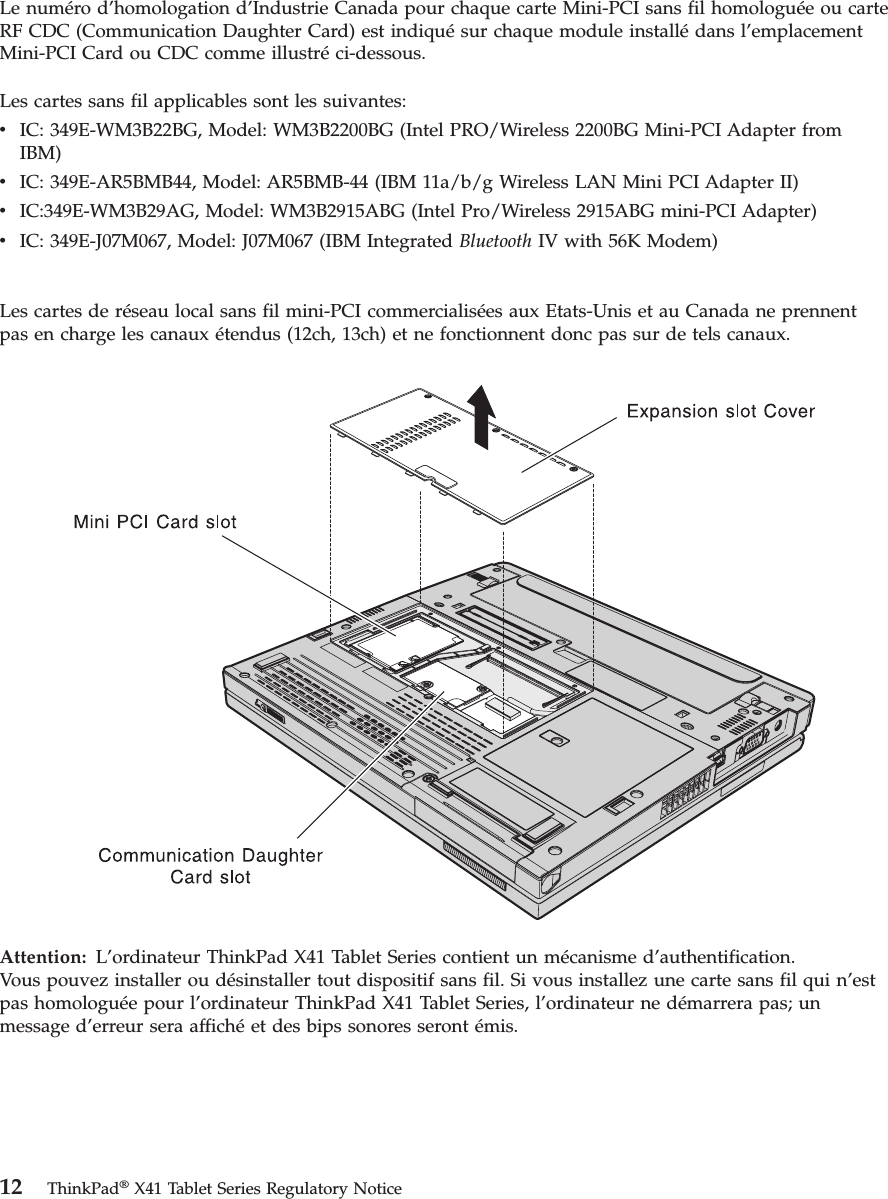 Le numéro d'homologation d'Industrie Canada pour chaque carte Mini-PCI sans fil homologuée ou carte RF CDC (Communication Daughter Card) est indiqué sur chaque module installé dans l'emplacement Mini-PCI Card ou CDC comme illustré ci-dessous.

Les cartes sans fil applicables sont les suivantes:

• IC: 349E-WM3B22BG, Model: WM3B2200BG (Intel PRO/Wireless 2200BG Mini-PCI Adapter from IBM)
• IC: 349E-AR5BMB44, Model: AR5BMB-44 (IBM 11a/b/g Wireless LAN Mini PCI Adapter II)
• IC:349E-WM3B29AG, Model: WM3B2915ABG (Intel Pro/Wireless 2915ABG mini-PCI Adapter)
• IC: 349E-J07M067, Model: J07M067 (IBM Integrated Bluetooth IV with 56K Modem)

Les cartes de réseau local sans fil mini-PCI commercialisées aux Etats-Unis et au Canada ne prennent pas en charge les canaux étendus (12ch, 13ch) et ne fonctionnent donc pas sur de tels canaux.

Expansion slot Cover

Mini PCI Card slot

Communication Daughter Card slot

Attention: L'ordinateur ThinkPad X41 Tablet Series contient un mécanisme d'authentification. Vous pouvez installer ou désinstaller tout dispositif sans fil. Si vous installez une carte sans fil qui n'est pas homologuée pour l'ordinateur ThinkPad X41 Tablet Series, l'ordinateur ne démarrera pas; un message d'erreur sera affiché et des bips sonores seront émis.

12 ThinkPad® X41 Tablet Series Regulatory Notice