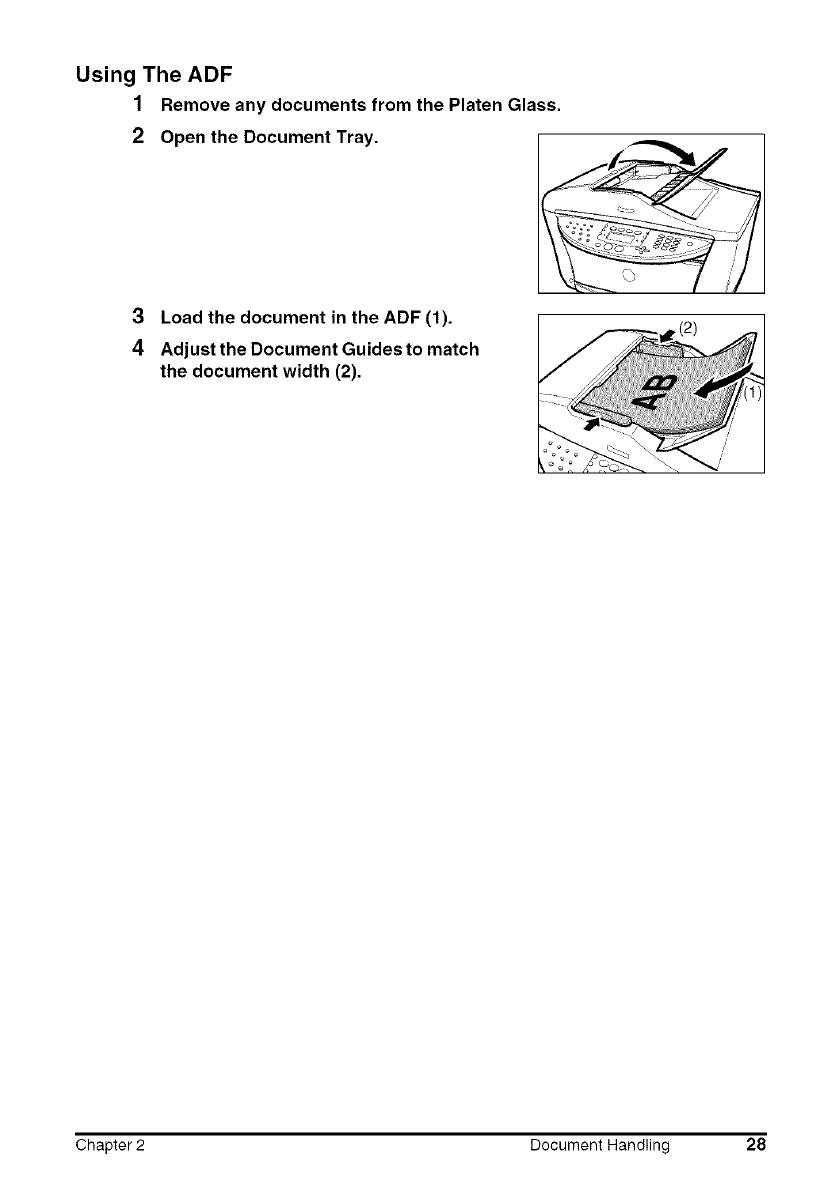 Using The ADF

1 Remove any documents from the Platen Glass.

2 Open the Document Tray.

3 Load the document in the ADF (1).

4 Adjust the Document Guides to match the document width (2).

(2)

AB

(1)

Chapter 2 Document Handling 28