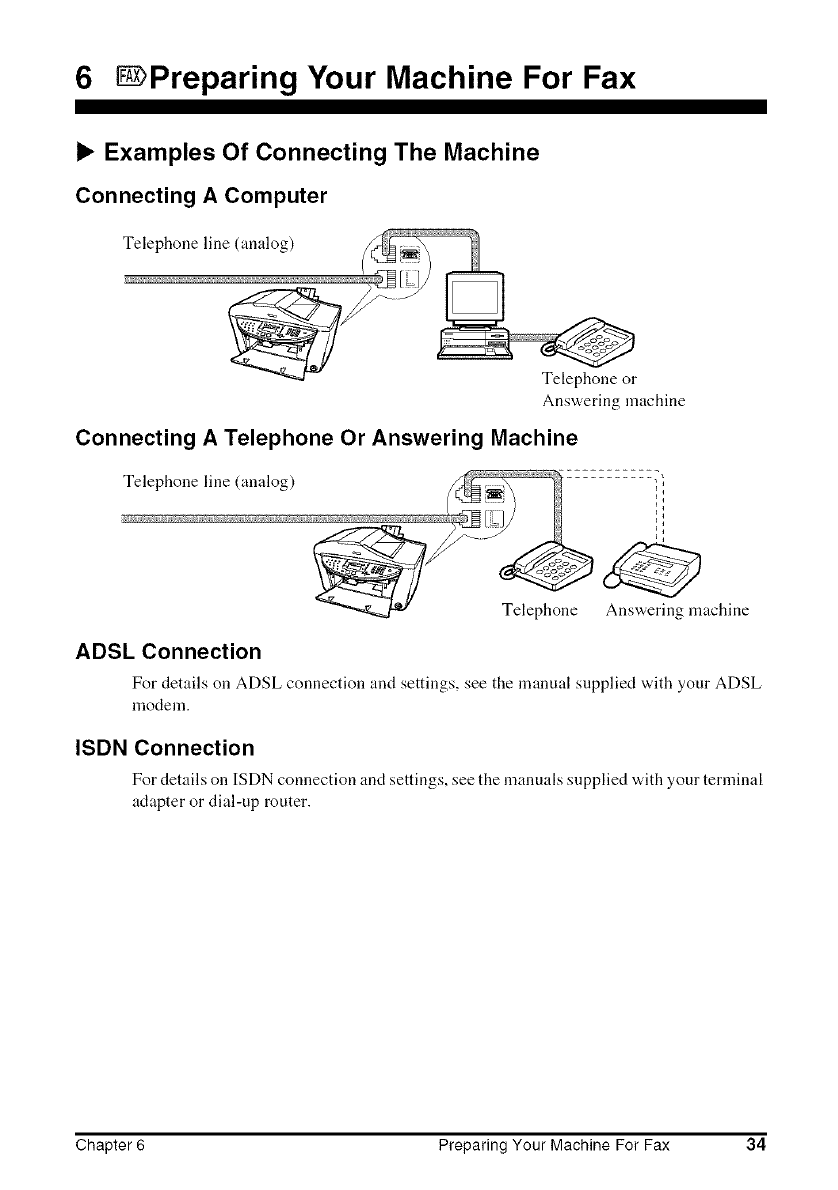 6 FAX Preparing Your Machine For Fax

▶ Examples Of Connecting The Machine

Connecting A Computer

Telephone line (analog)

Telephone or Answering machine

Connecting A Telephone Or Answering Machine

Telephone line (analog)

Telephone

Answering machine

ADSL Connection

For details on ADSL connection and settings, see the manual supplied with your ADSL modem.

ISDN Connection

For details on ISDN connection and settings, see the manuals supplied with your terminal adapter or dial-up router.

Chapter 6

Preparing Your Machine For Fax

34