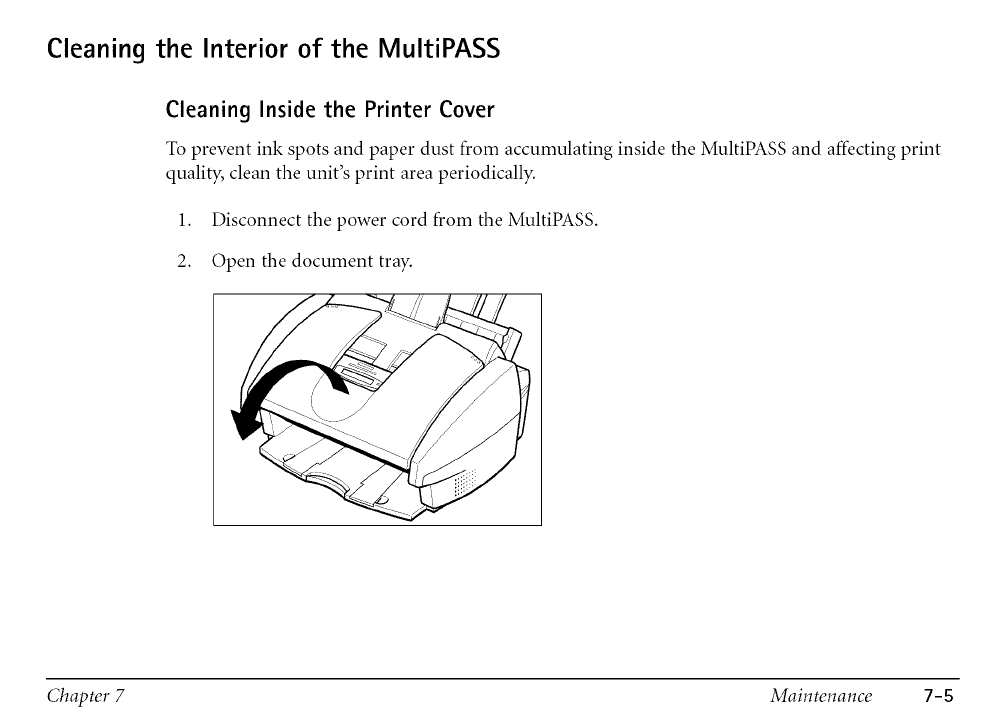 Cleaning the Interior of the MultiPASS

Cleaning Inside the Printer Cover

To prevent ink spots and paper dust from accumulating inside the MultiPASS and affecting print quality, clean the unit's print area periodically.

1. Disconnect the power cord from the MultiPASS.

2. Open the document tray.

Chapter 7

Maintenance 7-5