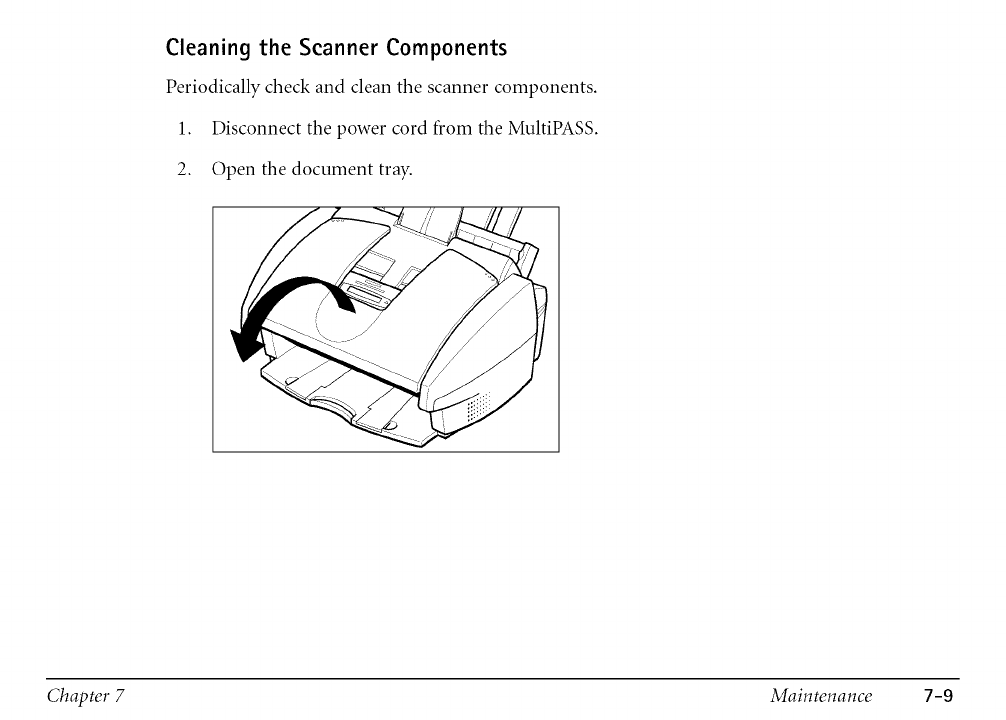 Cleaning the Scanner Components

Periodically check and clean the scanner components.

1. Disconnect the power cord from the MultiPASS.

2. Open the document tray.

Chapter 7 Maintenance 7-9