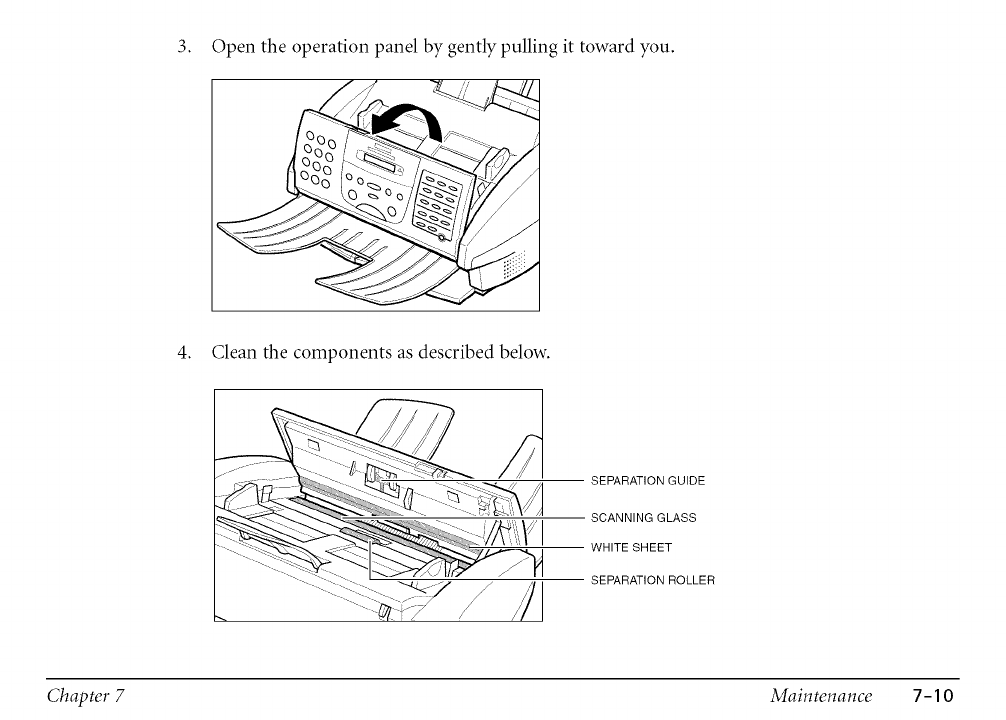 3. Open the operation panel by gently pulling it toward you.

4. Clean the components as described below.

SEPARATION GUIDE

SCANNING GLASS

WHITE SHEET

SEPARATION ROLLER

Chapter 7

Maintenance 7-10