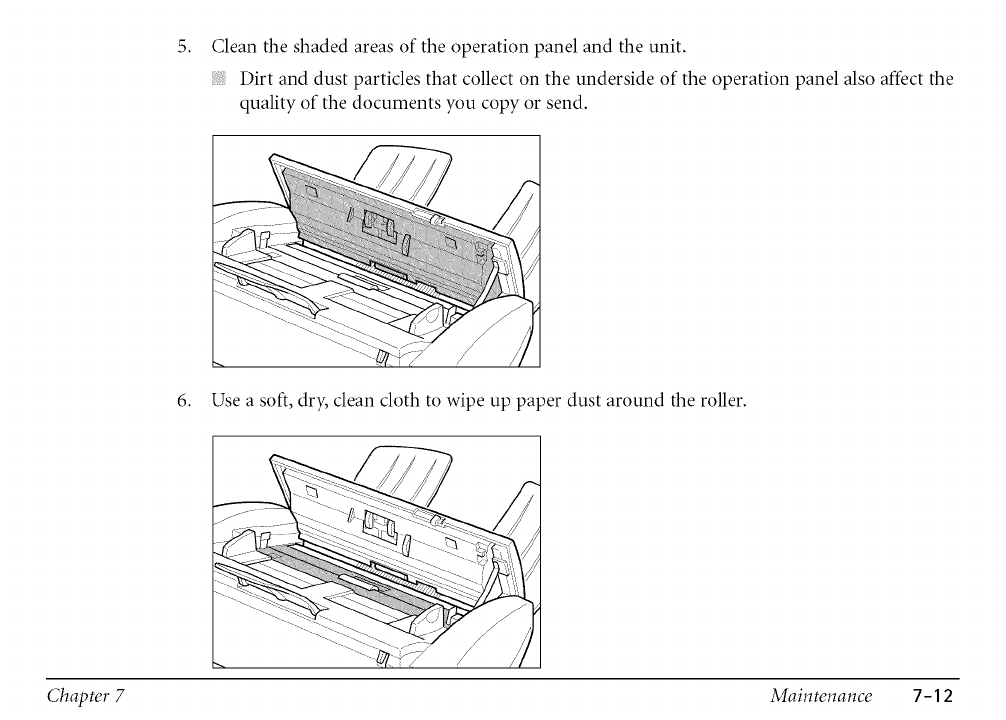 5. Clean the shaded areas of the operation panel and the unit.

Dirt and dust particles that collect on the underside of the operation panel also affect the quality of the documents you copy or send.

6. Use a soft, dry, clean cloth to wipe up paper dust around the roller.

Chapter 7

Maintenance 7-12