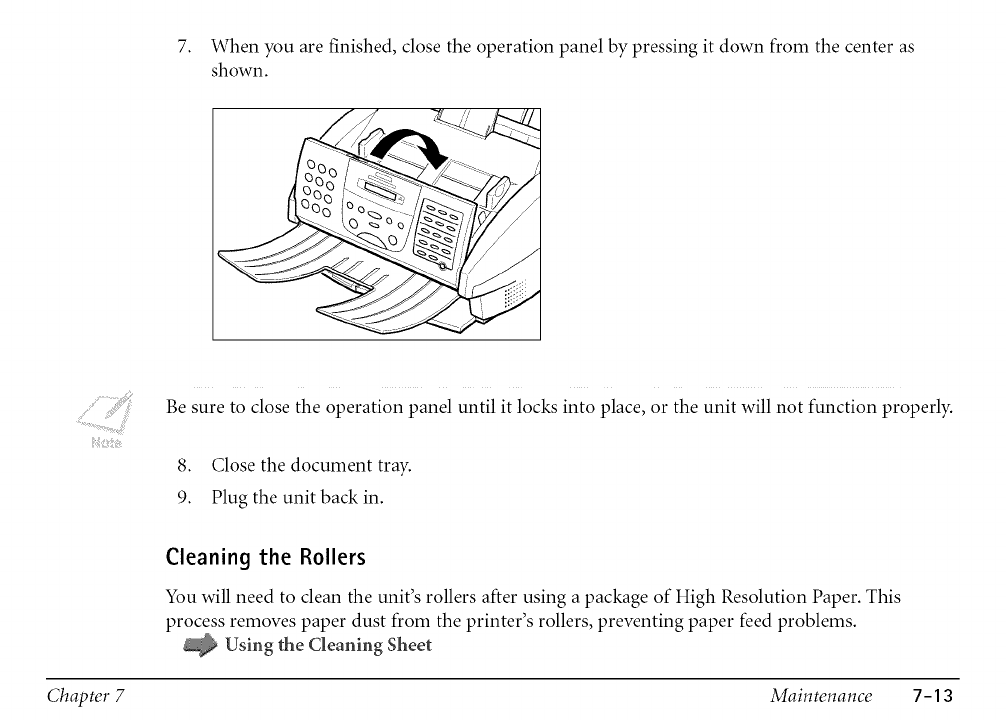 7. When you are finished, close the operation panel by pressing it down from the center as shown.

Note

Be sure to close the operation panel until it locks into place, or the unit will not function properly.

8. Close the document tray.

9. Plug the unit back in.

Cleaning the Rollers

You will need to clean the unit's rollers after using a package of High Resolution Paper. This process removes paper dust from the printer's rollers, preventing paper feed problems.

Using the Cleaning Sheet

Chapter 7 Maintenance 7-13