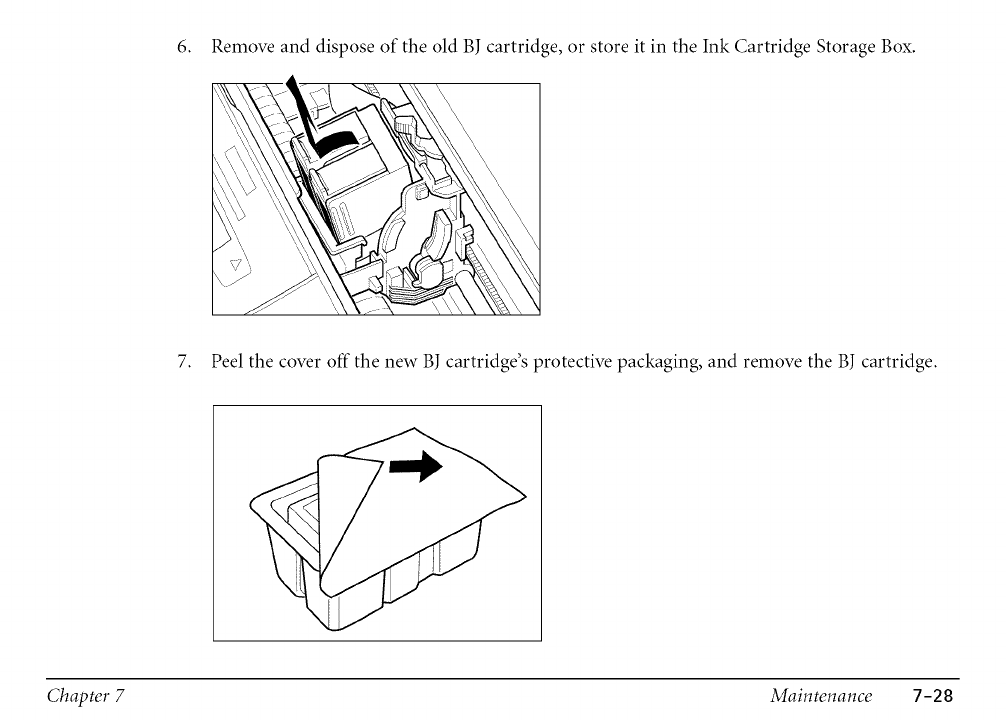 6. Remove and dispose of the old BJ cartridge, or store it in the Ink Cartridge Storage Box.

7. Peel the cover off the new BJ cartridge's protective packaging, and remove the BJ cartridge.

Chapter 7 Maintenance 7-28