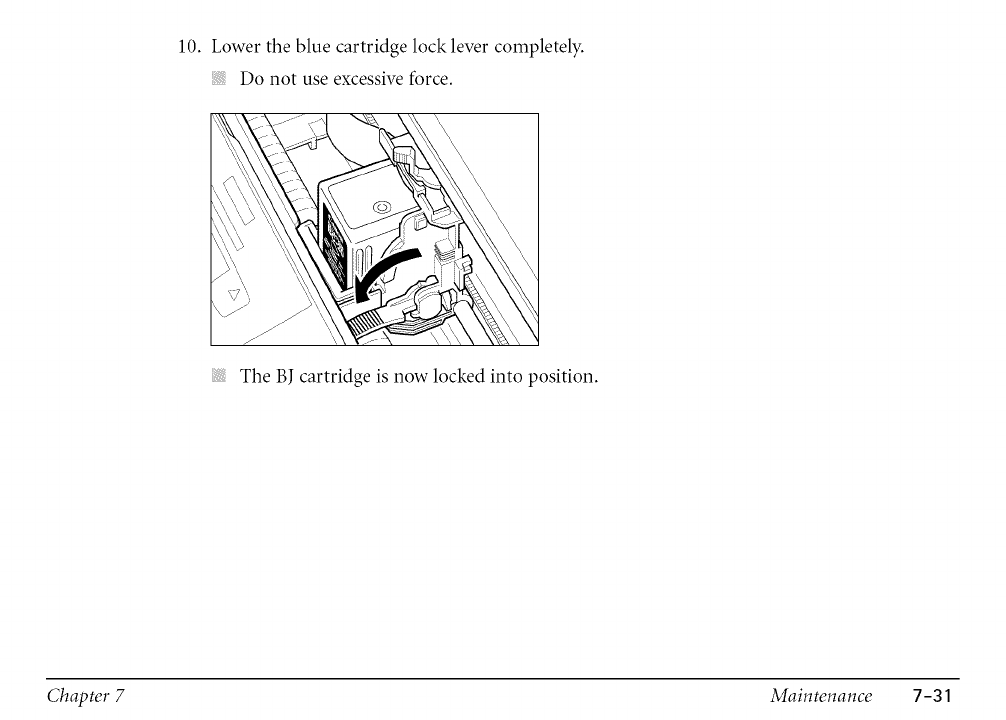 10. Lower the blue cartridge lock lever completely.

Do not use excessive force.

The BJ cartridge is now locked into position.

Chapter 7

Maintenance 7-31