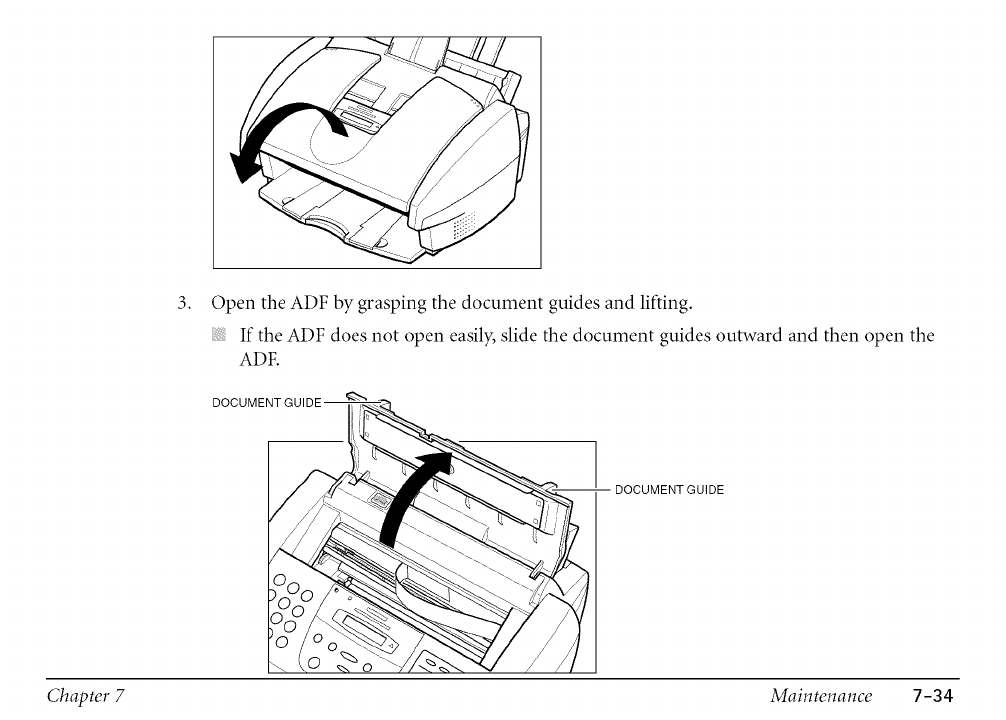 3. Open the ADF by grasping the document guides and lifting.

If the ADF does not open easily, slide the document guides outward and then open the ADF.

DOCUMENT GUIDE

DOCUMENT GUIDE

Chapter 7 Maintenance 7-34