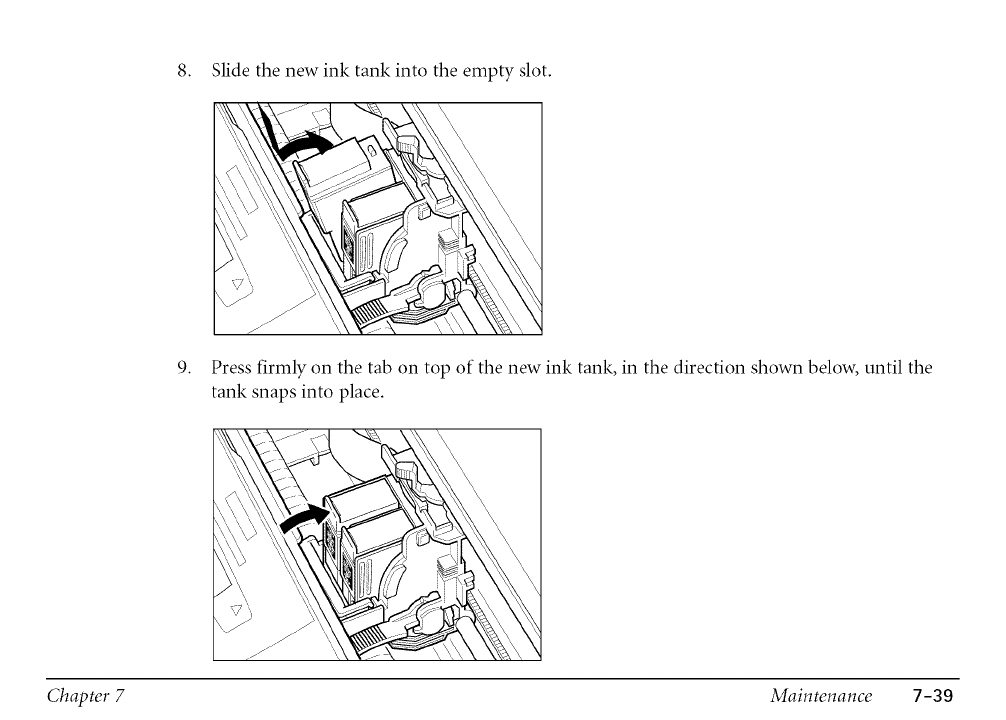 8. Slide the new ink tank into the empty slot.

9. Press firmly on the tab on top of the new ink tank, in the direction shown below, until the tank snaps into place.

Chapter 7

Maintenance 7-39