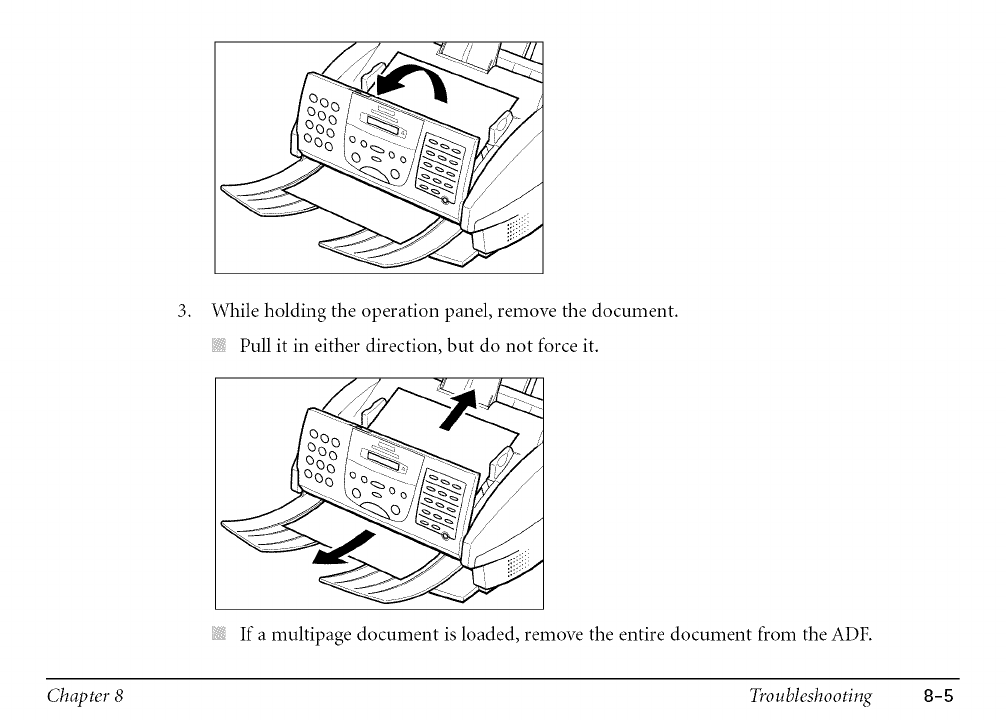 3. While holding the operation panel, remove the document.

Pull it in either direction, but do not force it.

If a multipage document is loaded, remove the entire document from the ADF.

Chapter 8 Troubleshooting 8-5