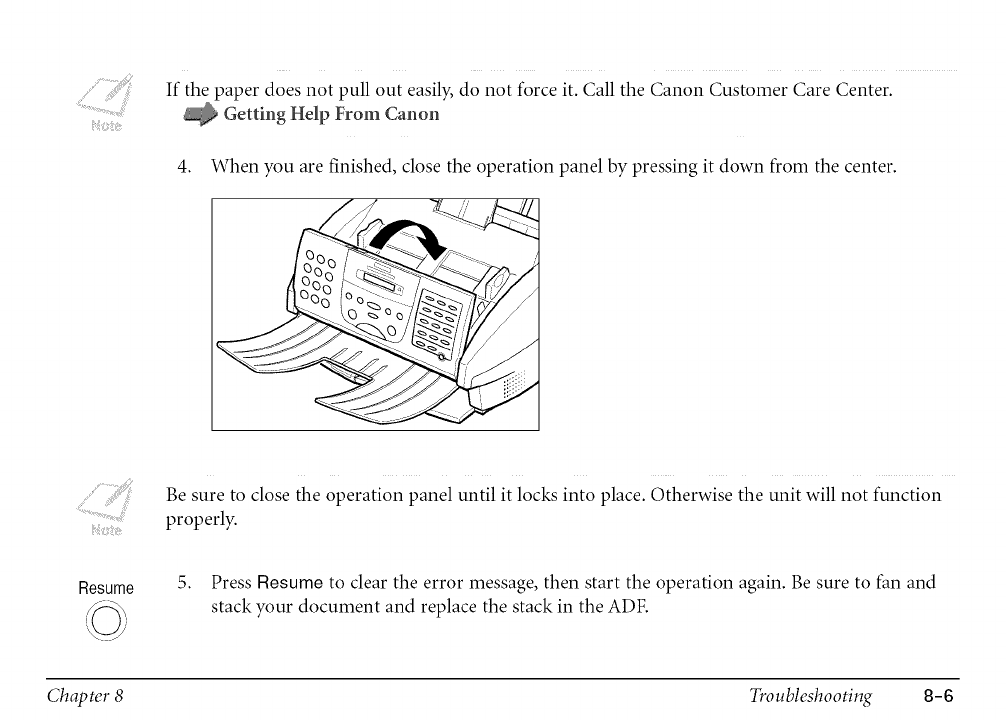 Note

If the paper does not pull out easily, do not force it. Call the Canon Customer Care Center.
Getting Help From Canon

4. When you are finished, close the operation panel by pressing it down from the center.

Note

Be sure to close the operation panel until it locks into place. Otherwise the unit will not function properly.

Resume

5. Press Resume to clear the error message, then start the operation again. Be sure to fan and stack your document and replace the stack in the ADF.

Chapter 8 Troubleshooting 8-6