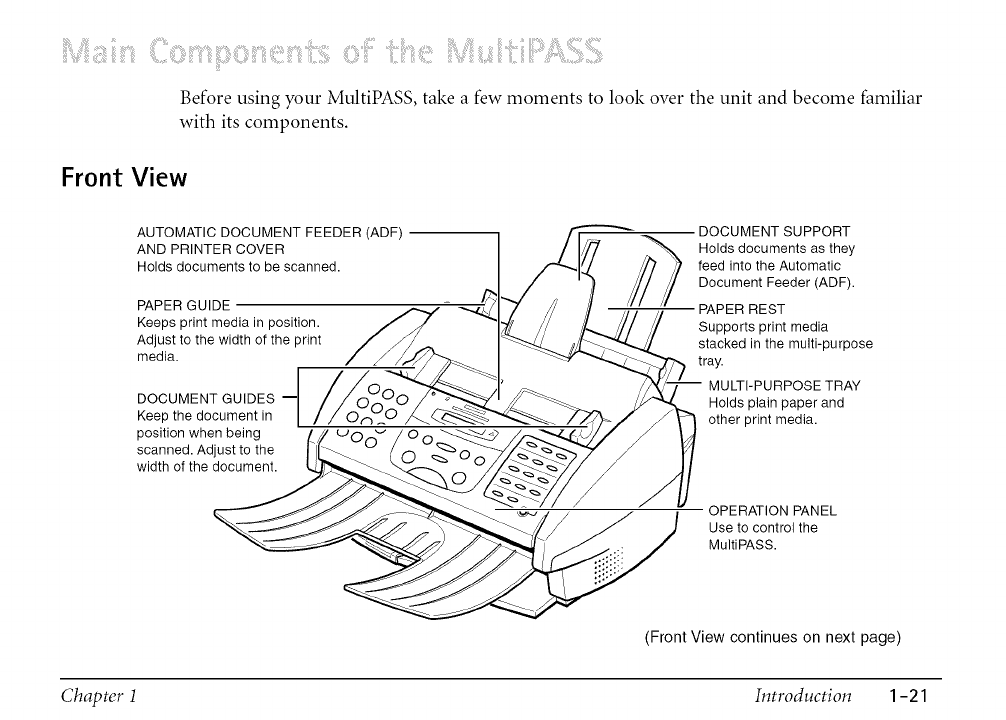 Main Components of the MultiPASS

Before using your MultiPASS, take a few moments to look over the unit and become familiar with its components.

Front View

AUTOMATIC DOCUMENT FEEDER (ADF) AND PRINTER COVER
Holds documents to be scanned.

PAPER GUIDE
Keeps print media in position. Adjust to the width of the print media.

DOCUMENT GUIDES
Keep the document in position when being scanned. Adjust to the width of the document.

DOCUMENT SUPPORT
Holds documents as they feed into the Automatic Document Feeder (ADF).

PAPER REST
Supports print media stacked in the multi-purpose tray.

MULTI-PURPOSE TRAY
Holds plain paper and other print media.

OPERATION PANEL
Use to control the MultiPASS.

(Front View continues on next page)

Chapter 1

Introduction 1-21