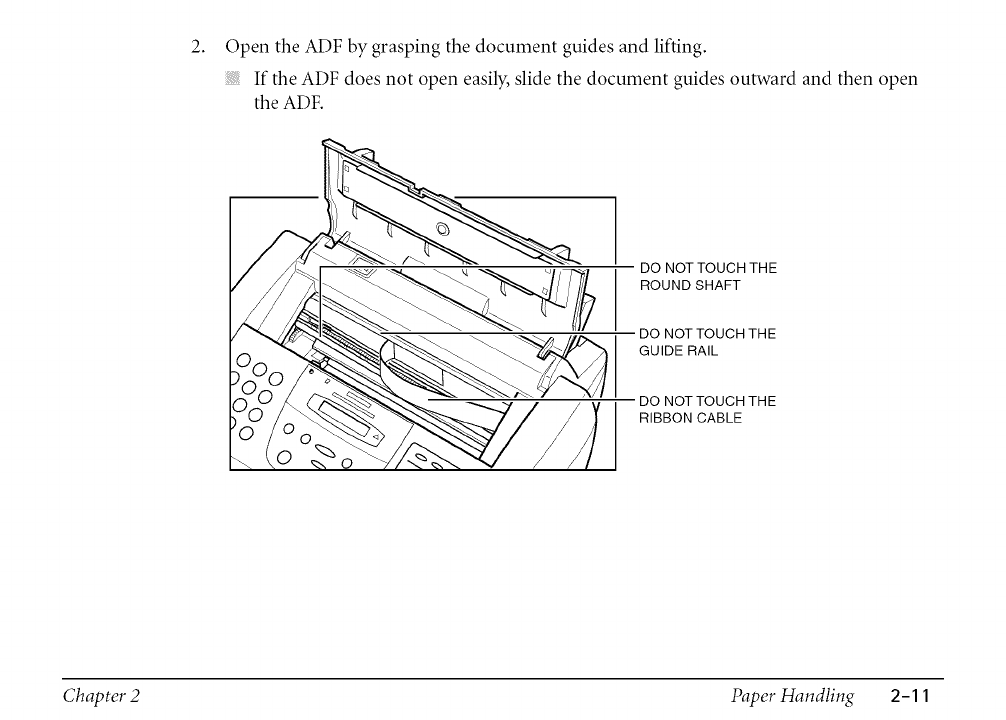 2. Open the ADF by grasping the document guides and lifting.

If the ADF does not open easily, slide the document guides outward and then open the ADF.

DO NOT TOUCH THE ROUND SHAFT

DO NOT TOUCH THE GUIDE RAIL

DO NOT TOUCH THE RIBBON CABLE

Chapter 2

Paper Handling 2-11