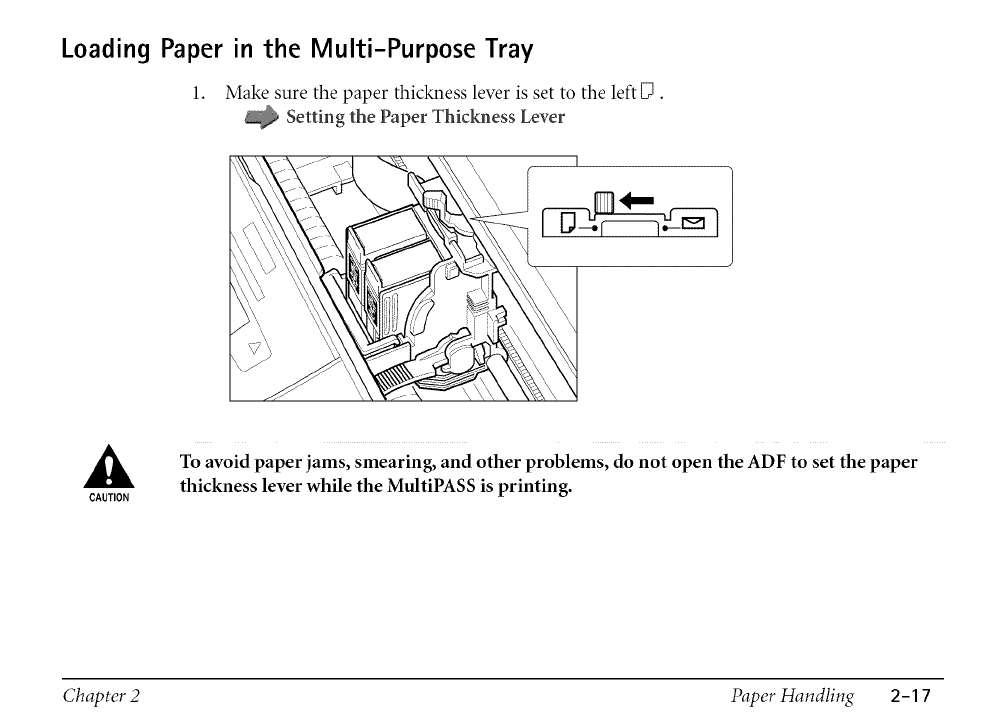 Loading Paper in the Multi-Purpose Tray

1. Make sure the paper thickness lever is set to the left .

Setting the Paper Thickness Lever

CAUTION

To avoid paper jams, smearing, and other problems, do not open the ADF to set the paper thickness lever while the MultiPASS is printing.

Chapter 2 Paper Handling 2-17