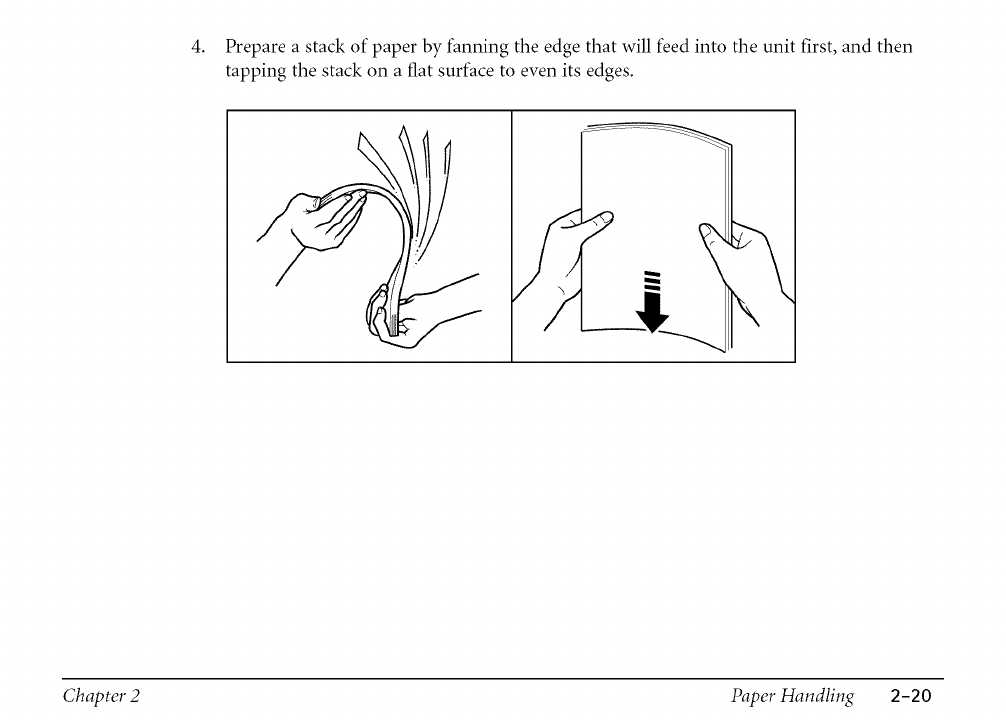 4. Prepare a stack of paper by fanning the edge that will feed into the unit first, and then tapping the stack on a flat surface to even its edges.

Chapter 2

Paper Handling 2-20