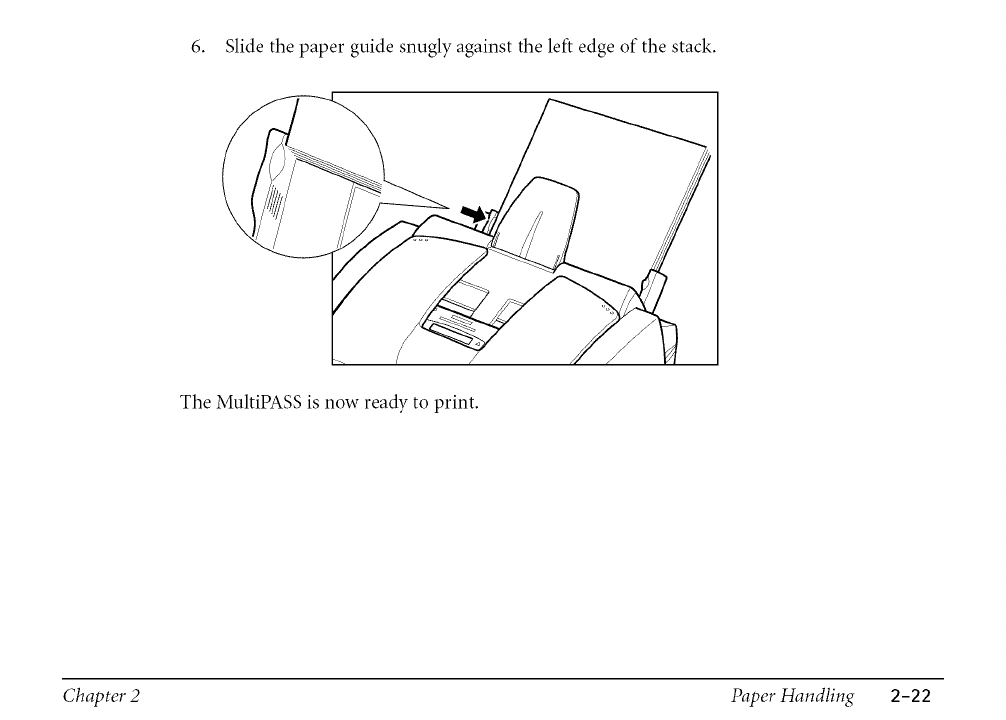 6. Slide the paper guide snugly against the left edge of the stack.

The MultiPASS is now ready to print.

Chapter 2

Paper Handling 2-22