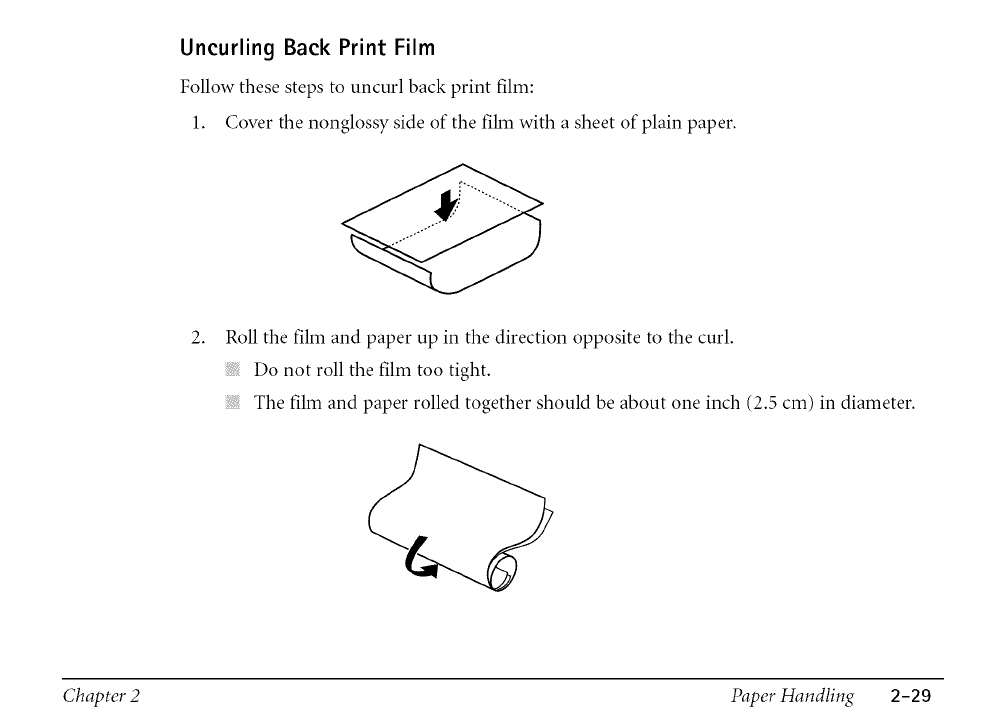 Uncurling Back Print Film

Follow these steps to uncurl back print film:

1. Cover the nonglossy side of the film with a sheet of plain paper.

2. Roll the film and paper up in the direction opposite to the curl.

Do not roll the film too tight.

The film and paper rolled together should be about one inch (2.5 cm) in diameter.

Chapter 2

Paper Handling 2-29