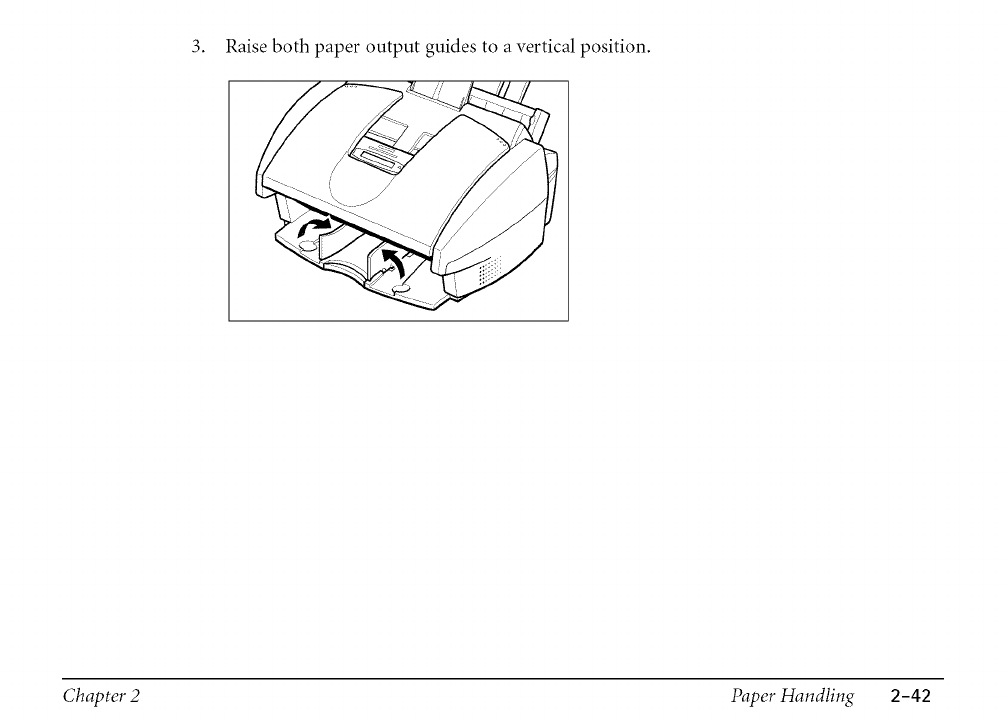 3. Raise both paper output guides to a vertical position.

Chapter 2

Paper Handling 2-42