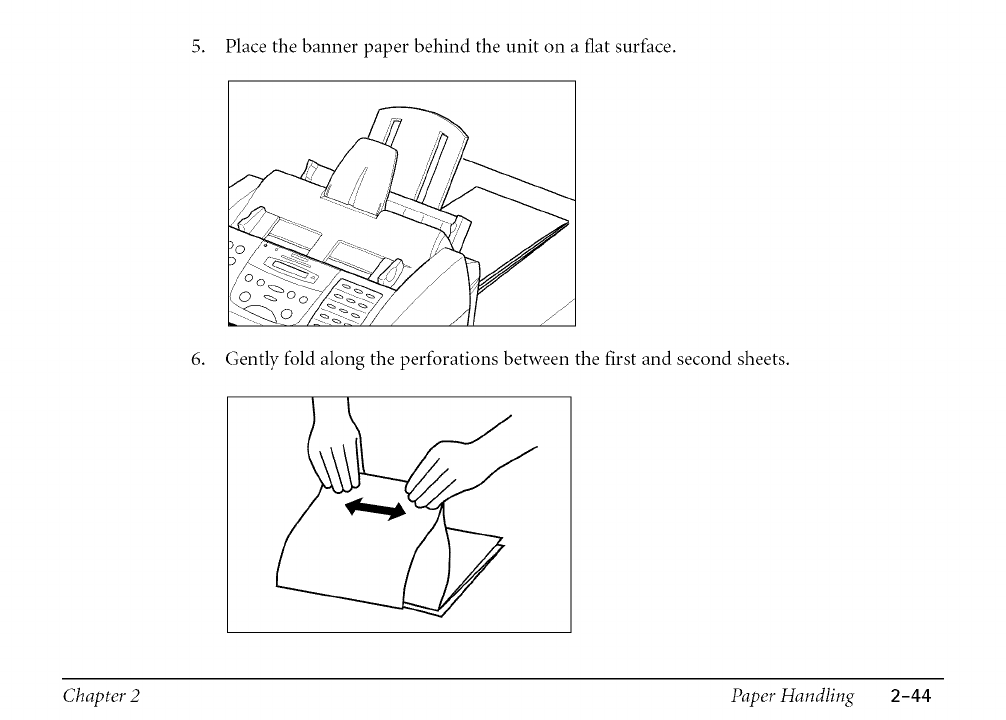 5. Place the banner paper behind the unit on a flat surface.

6. Gently fold along the perforations between the first and second sheets.

Chapter 2

Paper Handling 2-44