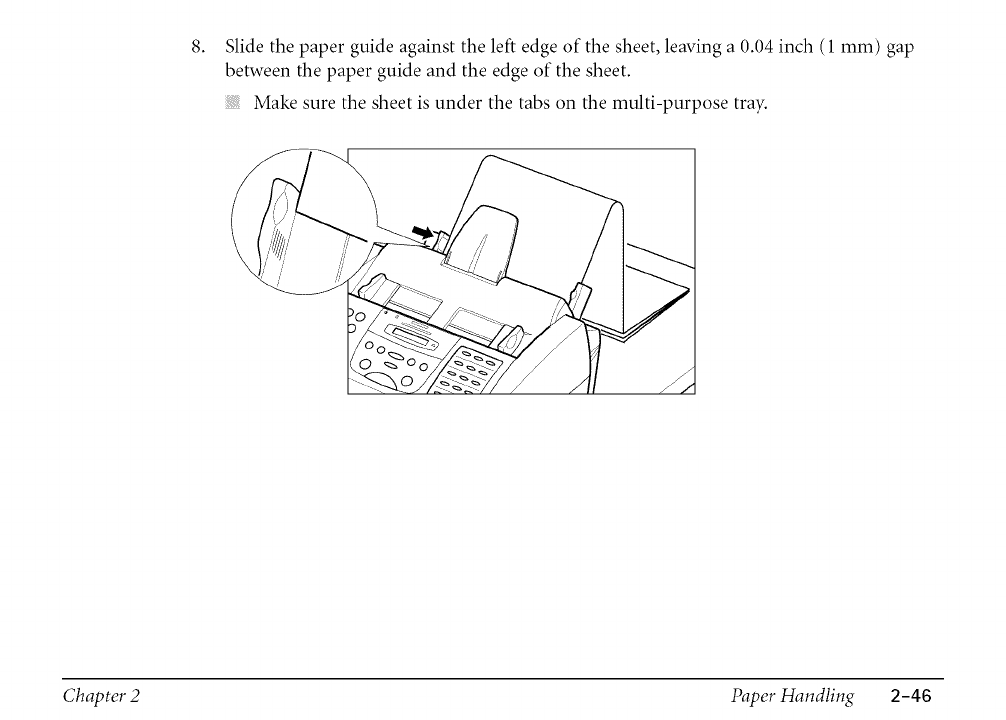 8. Slide the paper guide against the left edge of the sheet, leaving a 0.04 inch (1 mm) gap between the paper guide and the edge of the sheet.

Make sure the sheet is under the tabs on the multi-purpose tray.

Chapter 2

Paper Handling 2-46