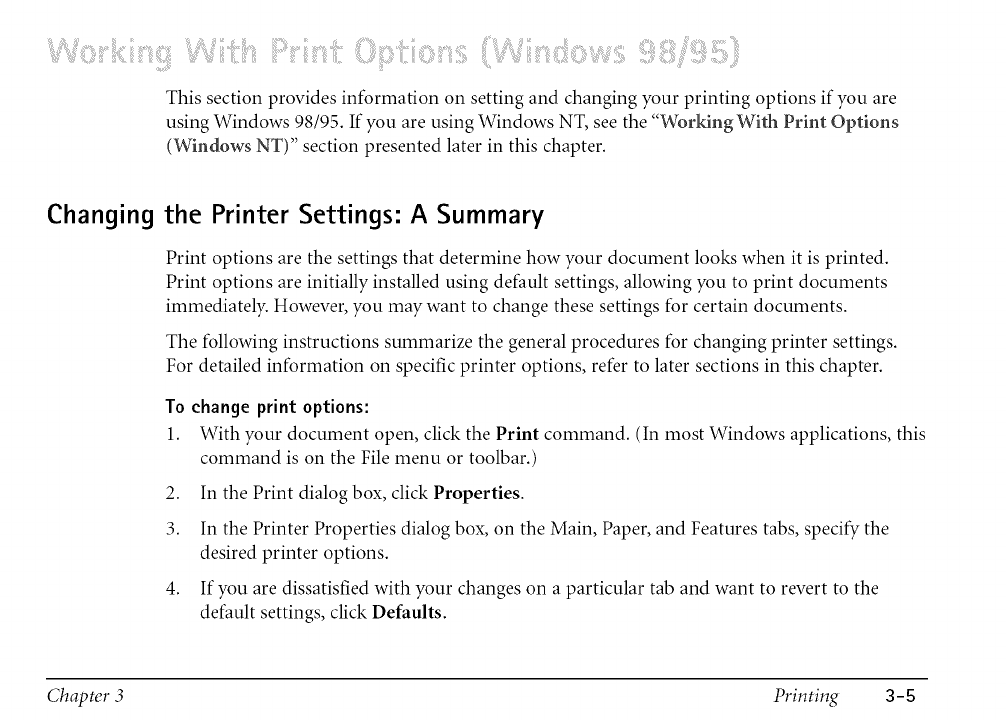 Working With Print Options (Windows 98/95)

This section provides information on setting and changing your printing options if you are using Windows 98/95. If you are using Windows NT, see the "Working With Print Options (Windows NT)" section presented later in this chapter.

Changing the Printer Settings: A Summary

Print options are the settings that determine how your document looks when it is printed. Print options are initially installed using default settings, allowing you to print documents immediately. However, you may want to change these settings for certain documents.

The following instructions summarize the general procedures for changing printer settings. For detailed information on specific printer options, refer to later sections in this chapter.

To change print options:

1. With your document open, click the Print command. (In most Windows applications, this command is on the File menu or toolbar.)

2. In the Print dialog box, click Properties.

3. In the Printer Properties dialog box, on the Main, Paper, and Features tabs, specify the desired printer options.

4. If you are dissatisfied with your changes on a particular tab and want to revert to the default settings, click Defaults.

Chapter 3 Printing 3-5