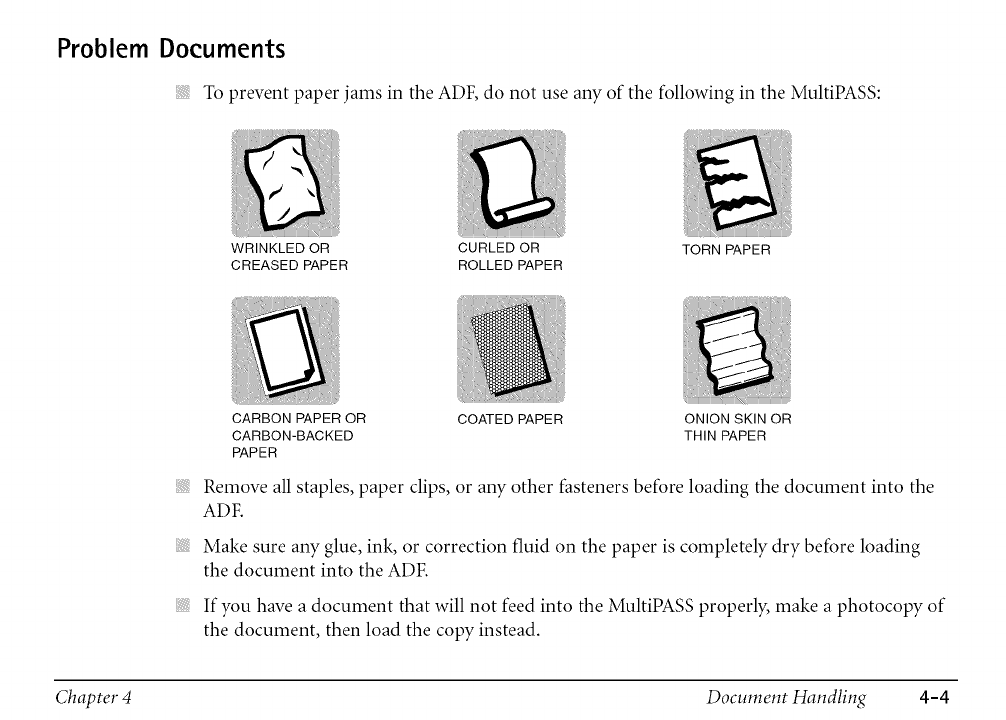 Problem Documents

To prevent paper jams in the ADF, do not use any of the following in the MultiPASS:

WRINKLED OR CREASED PAPER

CURLED OR ROLLED PAPER

TORN PAPER

CARBON PAPER OR CARBON-BACKED PAPER

COATED PAPER

ONION SKIN OR THIN PAPER

Remove all staples, paper clips, or any other fasteners before loading the document into the ADF.

Make sure any glue, ink, or correction fluid on the paper is completely dry before loading the document into the ADF.

If you have a document that will not feed into the MultiPASS properly, make a photocopy of the document, then load the copy instead.

Chapter 4 Document Handling 4-4