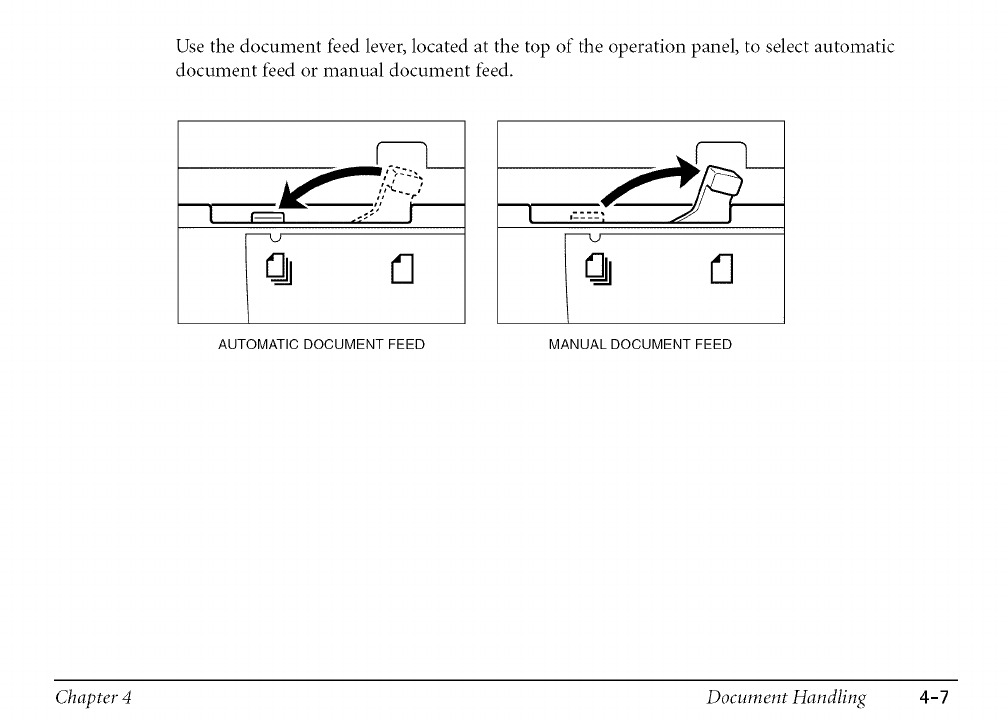 Use the document feed lever, located at the top of the operation panel, to select automatic document feed or manual document feed.

AUTOMATIC DOCUMENT FEED

MANUAL DOCUMENT FEED

Chapter 4 Document Handling 4-7