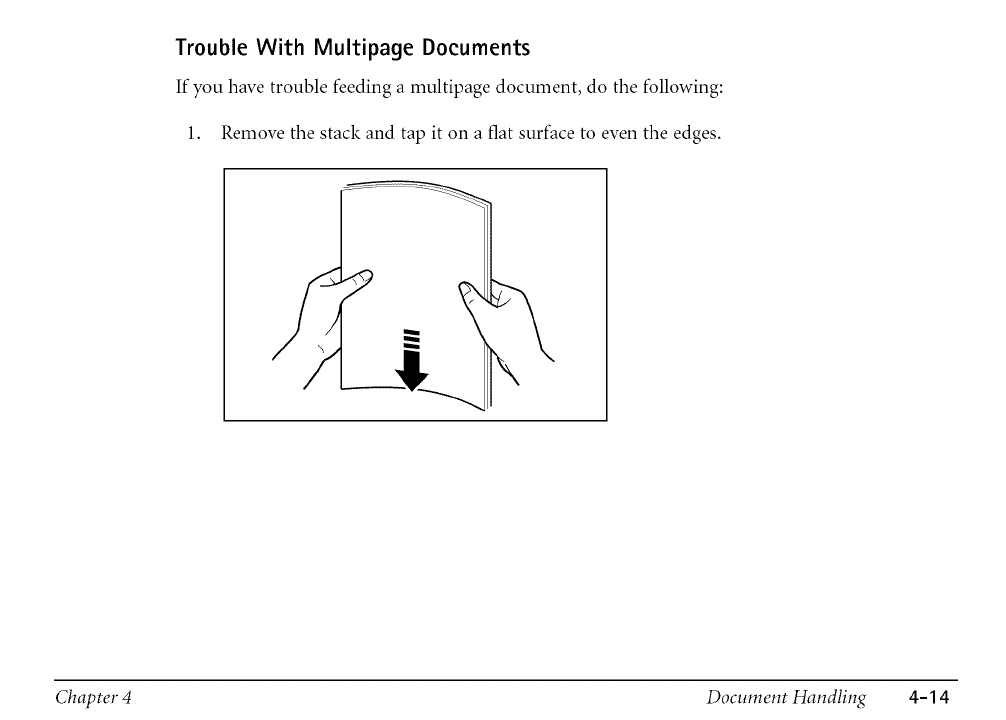 Trouble With Multipage Documents

If you have trouble feeding a multipage document, do the following:

1. Remove the stack and tap it on a flat surface to even the edges.

Chapter 4

Document Handling 4-14