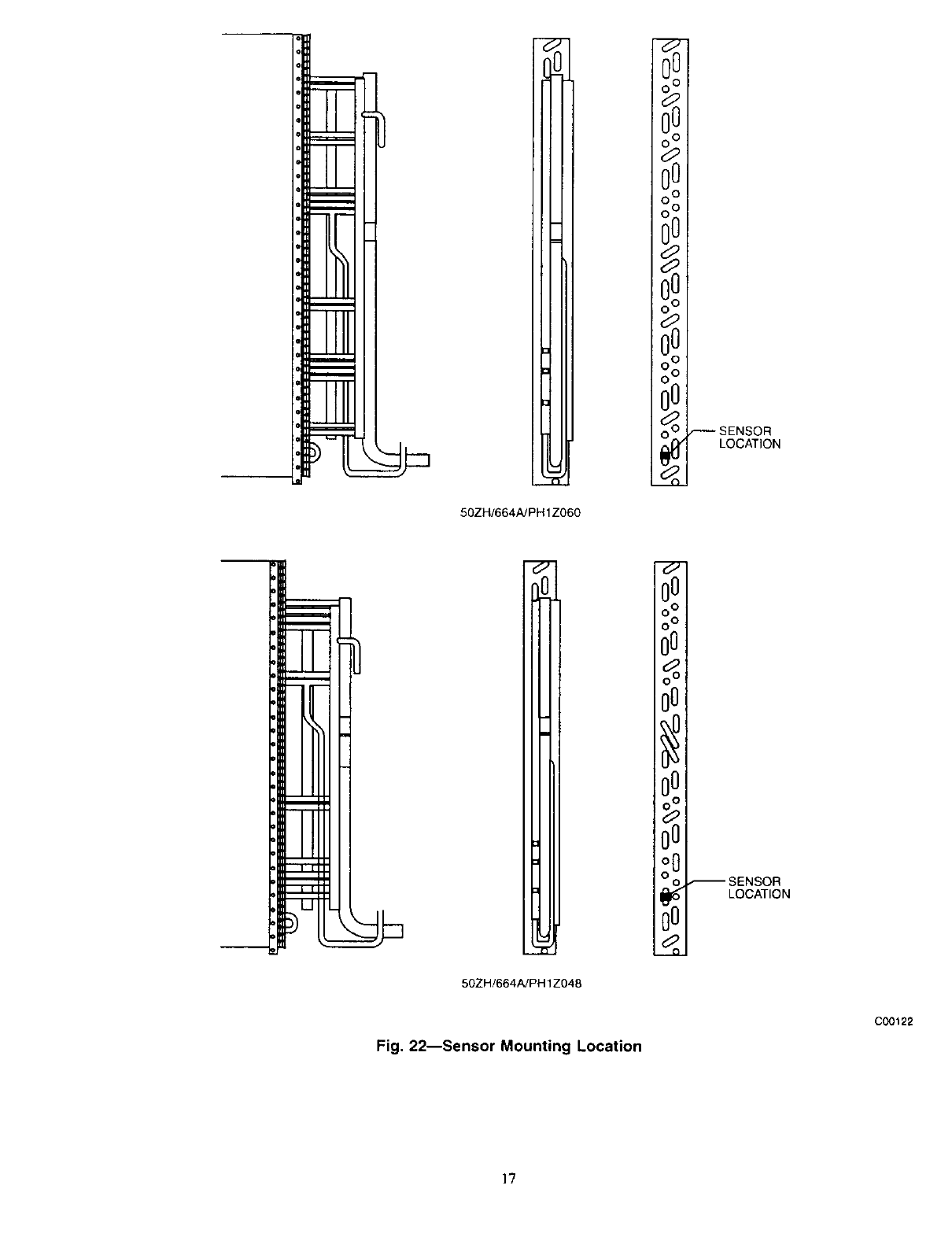 SENSOR LOCATION

50ZH/664A/PH1Z060

SENSOR LOCATION

50ZH/664A/PH1Z048

C00122

Fig. 22—Sensor Mounting Location

17