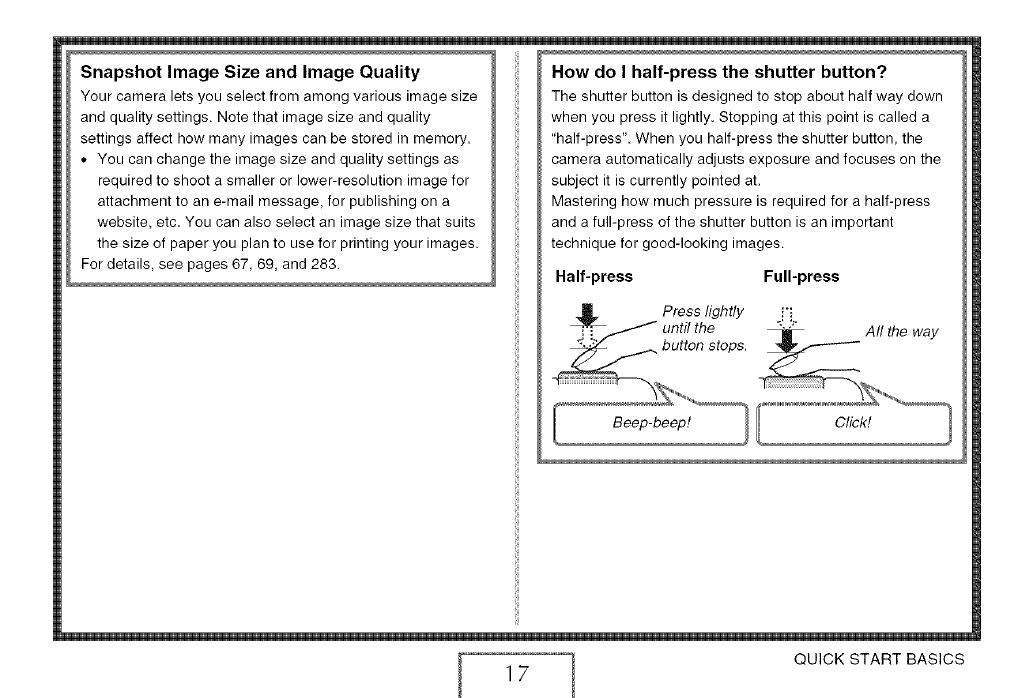 Snapshot Image Size and Image Quality

Your camera lets you select from among various image size and quality settings. Note that image size and quality settings affect how many images can be stored in memory.

• You can change the image size and quality settings as required to shoot a smaller or lower-resolution image for attachment to an e-mail message, for publishing on a website, etc. You can also select an image size that suits the size of paper you plan to use for printing your images.

For details, see pages 67, 69, and 283.

How do I half-press the shutter button?

The shutter button is designed to stop about half way down when you press it lightly. Stopping at this point is called a "half-press". When you half-press the shutter button, the camera automatically adjusts exposure and focuses on the subject it is currently pointed at.

Mastering how much pressure is required for a half-press and a full-press of the shutter button is an important technique for good-looking images.

Half-press

Press lightly until the button stops.

Beep-beep!

Full-press

All the way

Click!

17

QUICK START BASICS