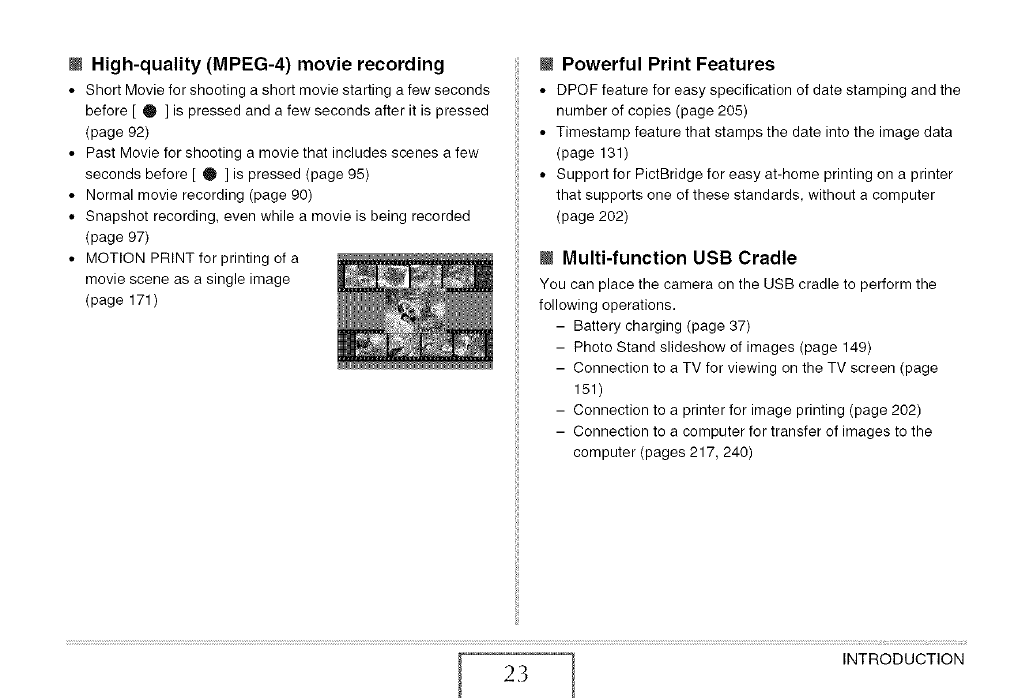 ■ High-quality (MPEG-4) movie recording

• Short Movie for shooting a short movie starting a few seconds before [ ● ] is pressed and a few seconds after it is pressed (page 92)
• Past Movie for shooting a movie that includes scenes a few seconds before [ ● ] is pressed (page 95)
• Normal movie recording (page 90)
• Snapshot recording, even while a movie is being recorded (page 97)
• MOTION PRINT for printing of a movie scene as a single image (page 171)

■ Powerful Print Features

• DPOF feature for easy specification of date stamping and the number of copies (page 205)
• Timestamp feature that stamps the date into the image data (page 131)
• Support for PictBridge for easy at-home printing on a printer that supports one of these standards, without a computer (page 202)

■ Multi-function USB Cradle

You can place the camera on the USB cradle to perform the following operations.
– Battery charging (page 37)
– Photo Stand slideshow of images (page 149)
– Connection to a TV for viewing on the TV screen (page 151)
– Connection to a printer for image printing (page 202)
– Connection to a computer for transfer of images to the computer (pages 217, 240)

23

INTRODUCTION