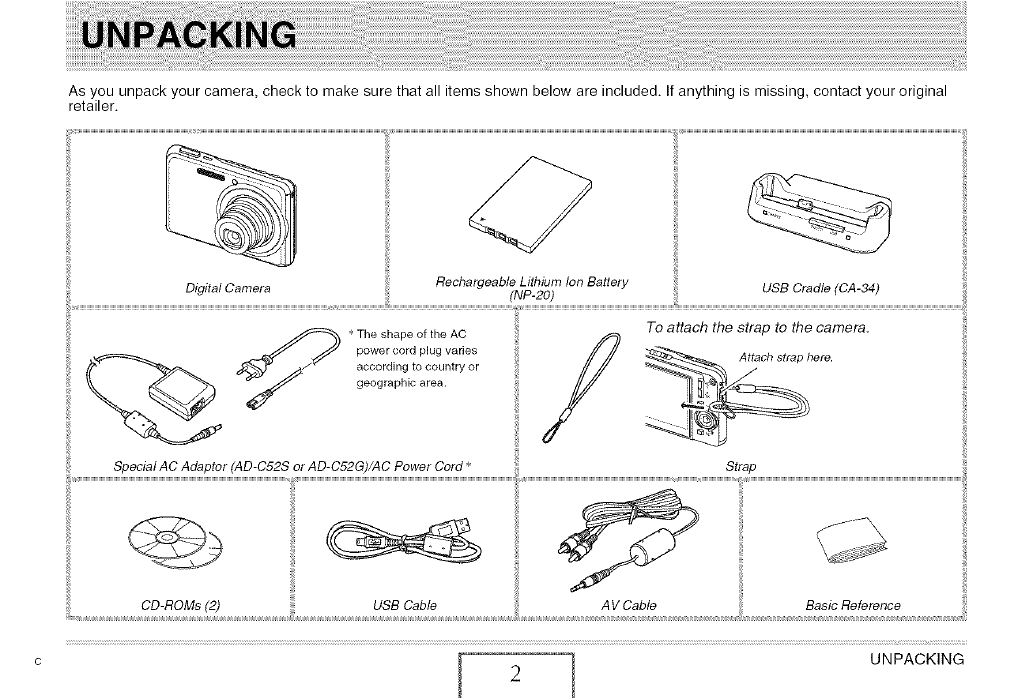 UNPACKING

As you unpack your camera, check to make sure that all items shown below are included. If anything is missing, contact your original retailer.

Digital Camera

Rechargeable Lithium Ion Battery (NP-20)

USB Cradle (CA-34)

* The shape of the AC power cord plug varies according to country or geographic area.

Special AC Adaptor (AD-C52S or AD-C52G)/AC Power Cord *

To attach the strap to the camera.

Attach strap here.

Strap

CD-ROMs (2)

USB Cable

AV Cable

Basic Reference

C

2

UNPACKING