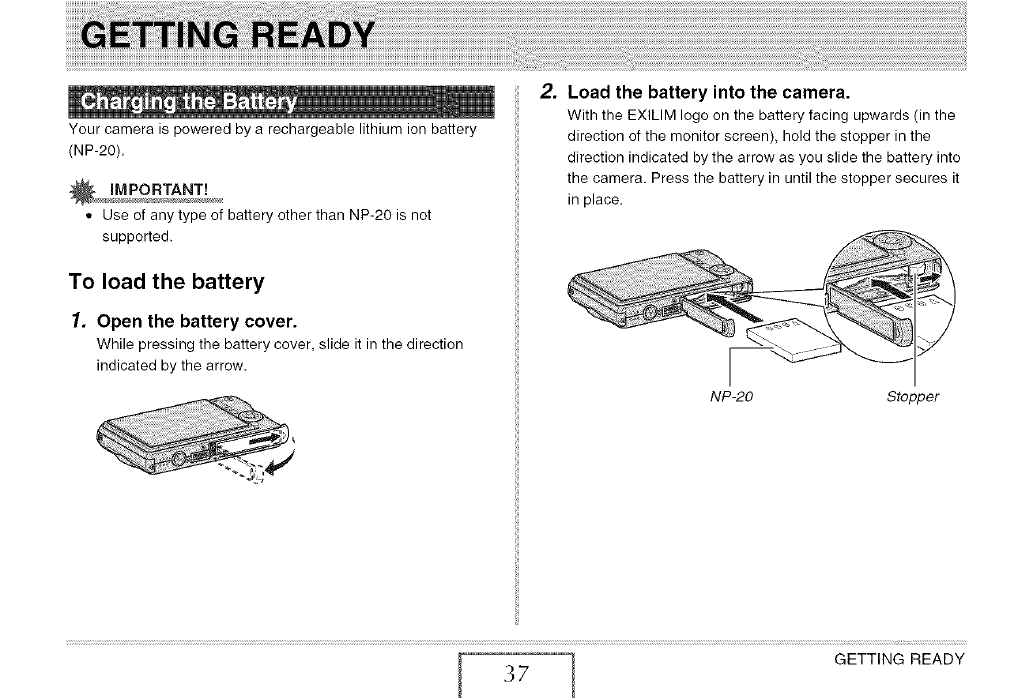 GETTING READY

Charging the Battery

Your camera is powered by a rechargeable lithium ion battery (NP-20).

IMPORTANT!

• Use of any type of battery other than NP-20 is not supported.

To load the battery

1. Open the battery cover.

While pressing the battery cover, slide it in the direction indicated by the arrow.

2. Load the battery into the camera.

With the EXILIM logo on the battery facing upwards (in the direction of the monitor screen), hold the stopper in the direction indicated by the arrow as you slide the battery into the camera. Press the battery in until the stopper secures it in place.

NP-20

Stopper

37

GETTING READY