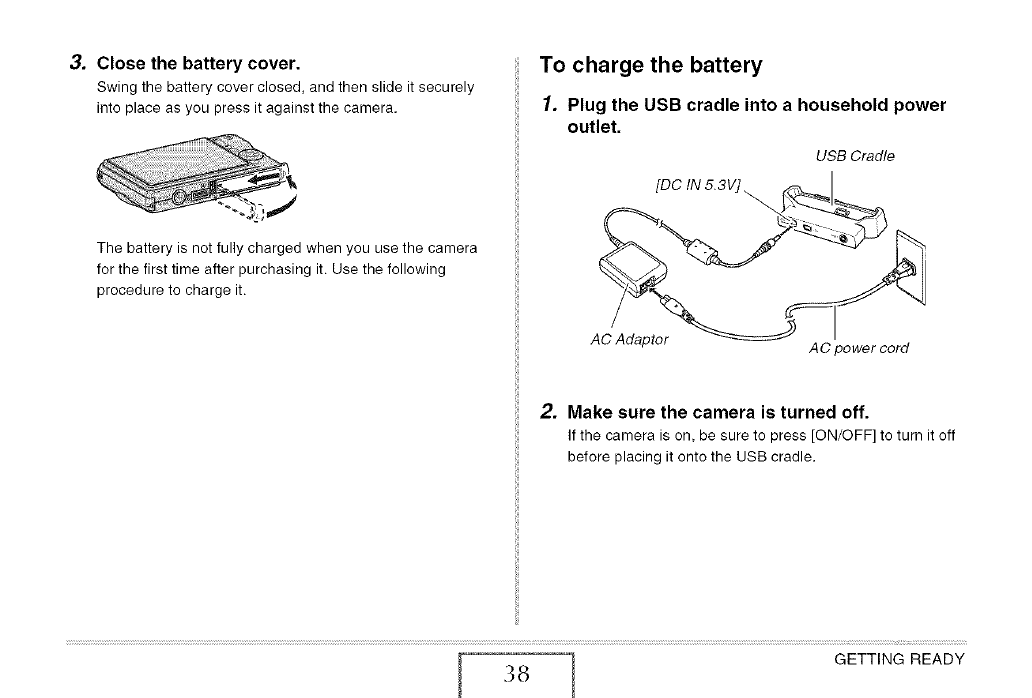 3. Close the battery cover.

Swing the battery cover closed, and then slide it securely into place as you press it against the camera.

The battery is not fully charged when you use the camera for the first time after purchasing it. Use the following procedure to charge it.

To charge the battery

1. Plug the USB cradle into a household power outlet.

USB Cradle

[DC IN 5.3V]

AC Adaptor

AC power cord

2. Make sure the camera is turned off.

If the camera is on, be sure to press [ON/OFF] to turn it off before placing it onto the USB cradle.

38

GETTING READY