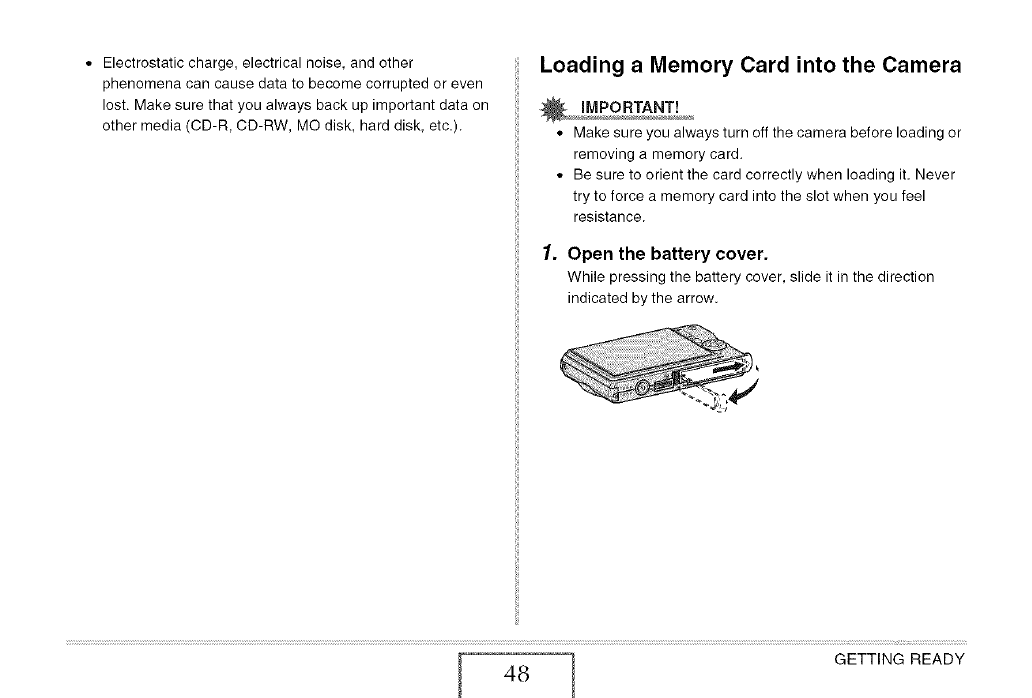 • Electrostatic charge, electrical noise, and other phenomena can cause data to become corrupted or even lost. Make sure that you always back up important data on other media (CD-R, CD-RW, MO disk, hard disk, etc.).

Loading a Memory Card into the Camera

IMPORTANT!

• Make sure you always turn off the camera before loading or removing a memory card.
• Be sure to orient the card correctly when loading it. Never try to force a memory card into the slot when you feel resistance.

1. Open the battery cover.

While pressing the battery cover, slide it in the direction indicated by the arrow.

48

GETTING READY