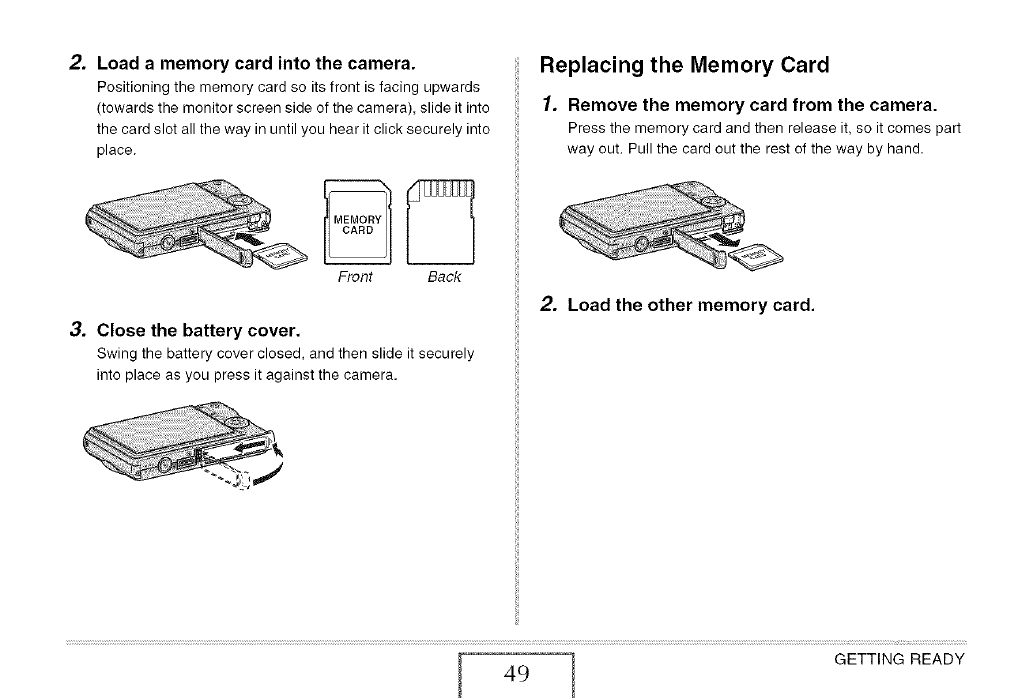 2. Load a memory card into the camera.
Positioning the memory card so its front is facing upwards (towards the monitor screen side of the camera), slide it into the card slot all the way in until you hear it click securely into place.

MEMORY CARD

Front Back

3. Close the battery cover.
Swing the battery cover closed, and then slide it securely into place as you press it against the camera.

Replacing the Memory Card

1. Remove the memory card from the camera.
Press the memory card and then release it, so it comes part way out. Pull the card out the rest of the way by hand.

2. Load the other memory card.

49

GETTING READY