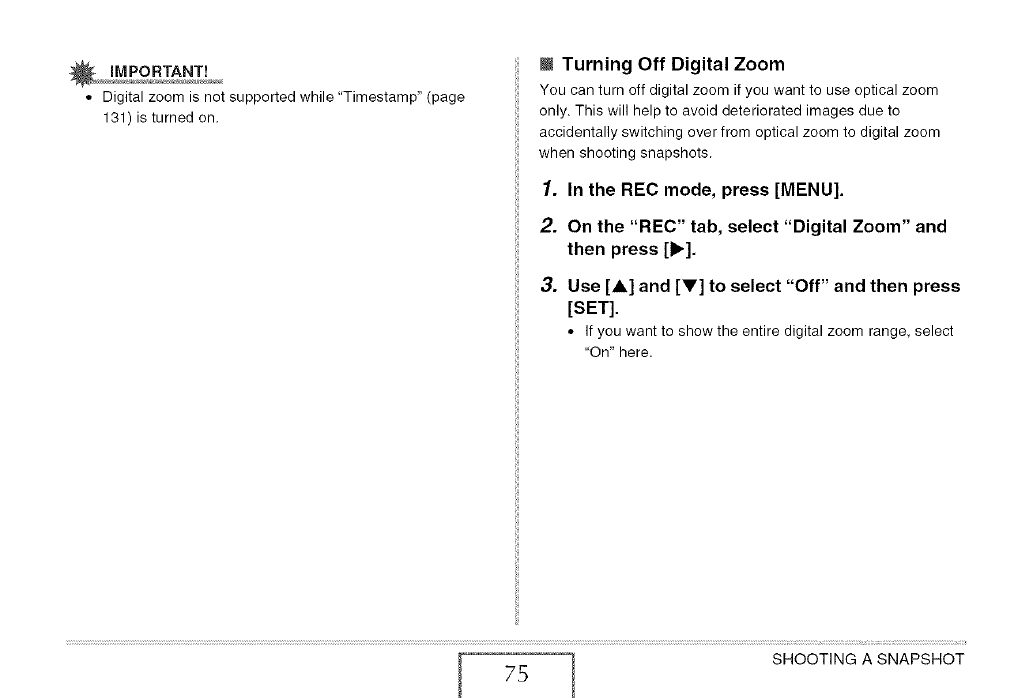 IMPORTANT!

• Digital zoom is not supported while "Timestamp" (page 131) is turned on.

■ Turning Off Digital Zoom

You can turn off digital zoom if you want to use optical zoom only. This will help to avoid deteriorated images due to accidentally switching over from optical zoom to digital zoom when shooting snapshots.

1. In the REC mode, press [MENU].

2. On the "REC" tab, select "Digital Zoom" and then press [▶].

3. Use [▲] and [▼] to select "Off" and then press [SET].

• If you want to show the entire digital zoom range, select "On" here.

75

SHOOTING A SNAPSHOT