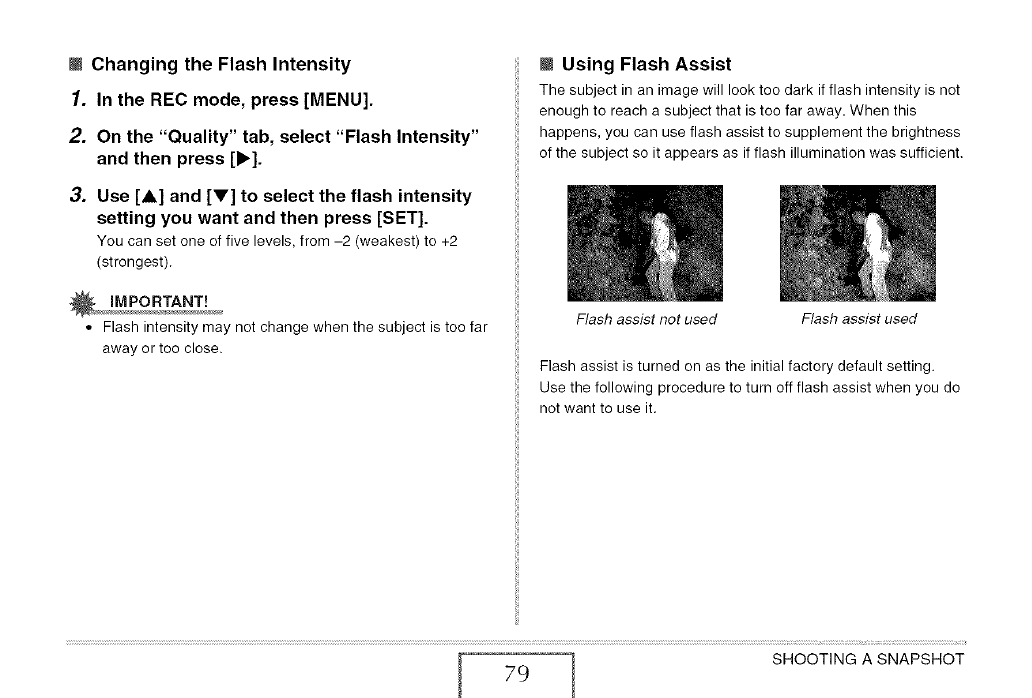 Changing the Flash Intensity

1. In the REC mode, press [MENU].

2. On the "Quality" tab, select "Flash Intensity" and then press [▶].

3. Use [▲] and [▼] to select the flash intensity setting you want and then press [SET].

You can set one of five levels, from –2 (weakest) to +2 (strongest).

IMPORTANT!

• Flash intensity may not change when the subject is too far away or too close.

Using Flash Assist

The subject in an image will look too dark if flash intensity is not enough to reach a subject that is too far away. When this happens, you can use flash assist to supplement the brightness of the subject so it appears as if flash illumination was sufficient.

Flash assist not used

Flash assist used

Flash assist is turned on as the initial factory default setting. Use the following procedure to turn off flash assist when you do not want to use it.

79

SHOOTING A SNAPSHOT