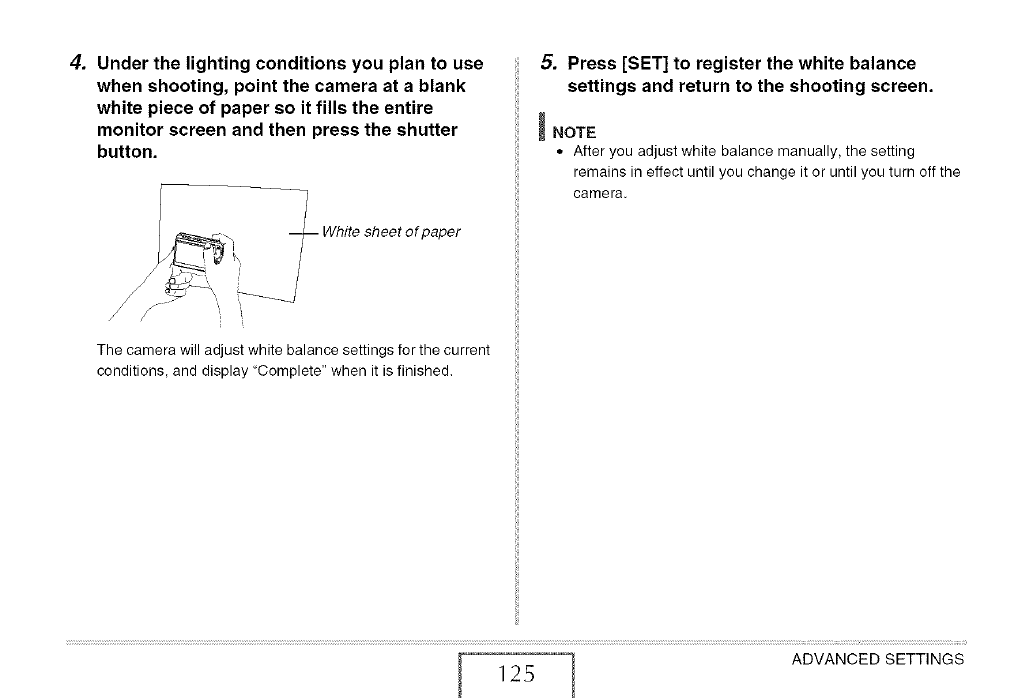 4. Under the lighting conditions you plan to use when shooting, point the camera at a blank white piece of paper so it fills the entire monitor screen and then press the shutter button.

White sheet of paper

The camera will adjust white balance settings for the current conditions, and display "Complete" when it is finished.

5. Press [SET] to register the white balance settings and return to the shooting screen.

NOTE
• After you adjust white balance manually, the setting remains in effect until you change it or until you turn off the camera.

125

ADVANCED SETTINGS