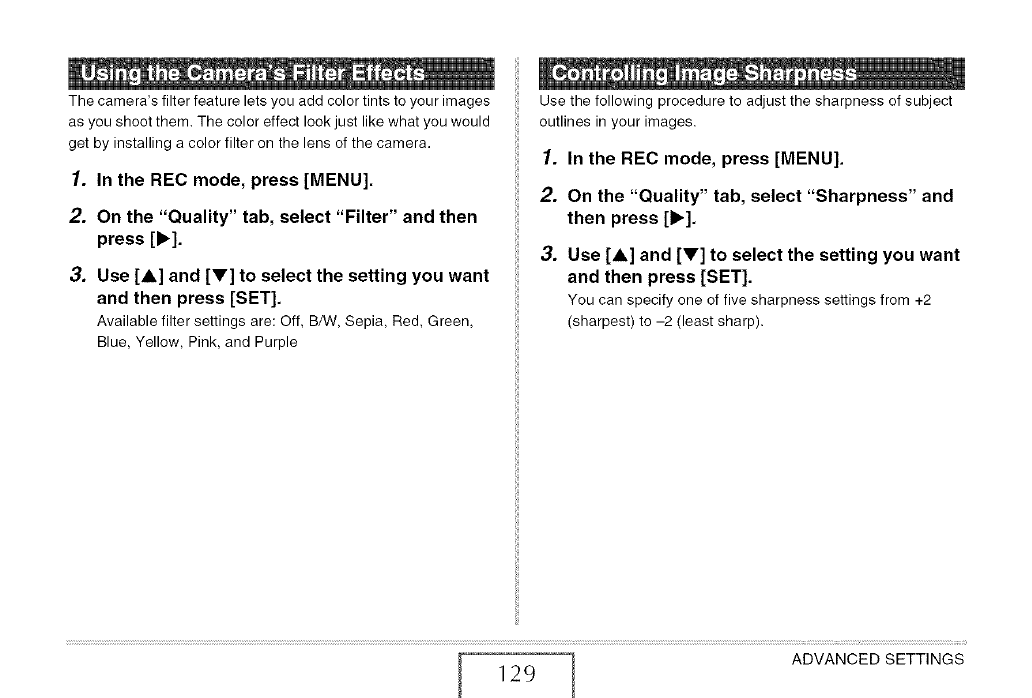 Using the Camera's Filter Effects

The camera's filter feature lets you add color tints to your images as you shoot them. The color effect look just like what you would get by installing a color filter on the lens of the camera.

1. In the REC mode, press [MENU].

2. On the "Quality" tab, select "Filter" and then press [▶].

3. Use [▲] and [▼] to select the setting you want and then press [SET].

Available filter settings are: Off, B/W, Sepia, Red, Green, Blue, Yellow, Pink, and Purple

Controlling Image Sharpness

Use the following procedure to adjust the sharpness of subject outlines in your images.

1. In the REC mode, press [MENU].

2. On the "Quality" tab, select "Sharpness" and then press [▶].

3. Use [▲] and [▼] to select the setting you want and then press [SET].

You can specify one of five sharpness settings from +2 (sharpest) to –2 (least sharp).

129

ADVANCED SETTINGS