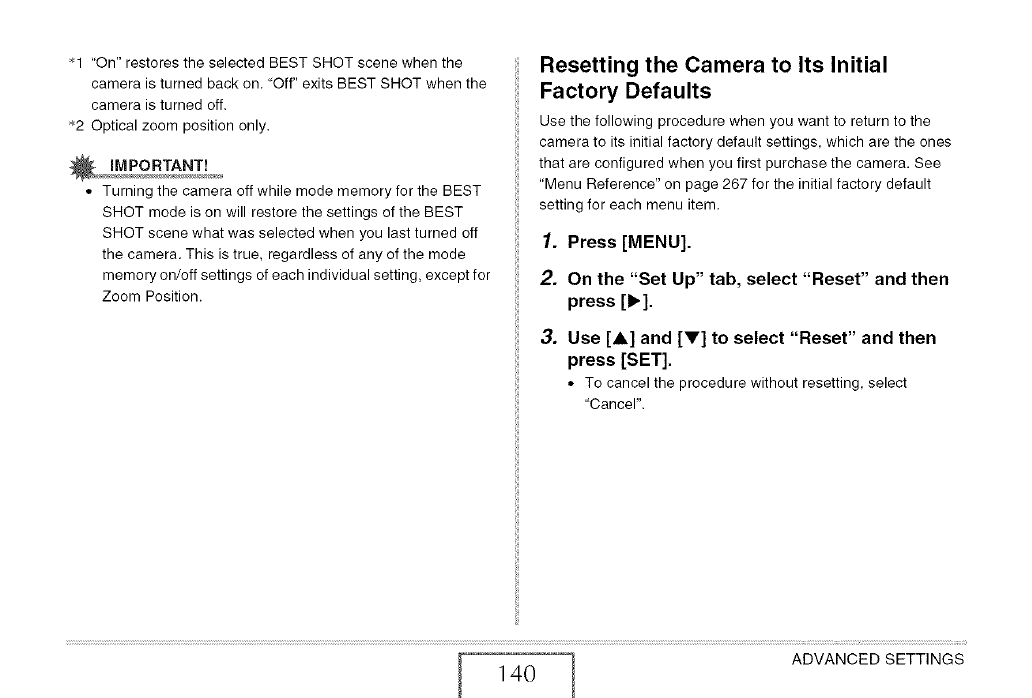 *1 "On" restores the selected BEST SHOT scene when the camera is turned back on. "Off" exits BEST SHOT when the camera is turned off.
*2 Optical zoom position only.

IMPORTANT!

• Turning the camera off while mode memory for the BEST SHOT mode is on will restore the settings of the BEST SHOT scene what was selected when you last turned off the camera. This is true, regardless of any of the mode memory on/off settings of each individual setting, except for Zoom Position.

Resetting the Camera to Its Initial Factory Defaults

Use the following procedure when you want to return to the camera to its initial factory default settings, which are the ones that are configured when you first purchase the camera. See "Menu Reference" on page 267 for the initial factory default setting for each menu item.

1. Press [MENU].

2. On the "Set Up" tab, select "Reset" and then press [▶].

3. Use [▲] and [▼] to select "Reset" and then press [SET].

• To cancel the procedure without resetting, select "Cancel".

140

ADVANCED SETTINGS