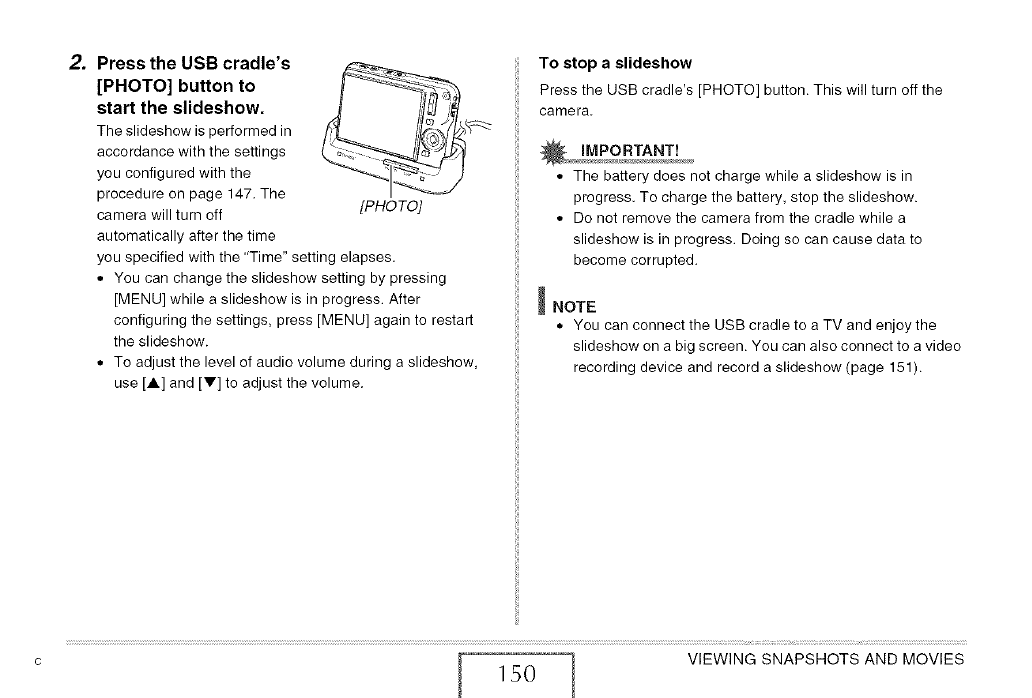 2. Press the USB cradle's [PHOTO] button to start the slideshow.

The slideshow is performed in accordance with the settings you configured with the procedure on page 147. The camera will turn off automatically after the time you specified with the "Time" setting elapses.

[PHOTO]

• You can change the slideshow setting by pressing [MENU] while a slideshow is in progress. After configuring the settings, press [MENU] again to restart the slideshow.
• To adjust the level of audio volume during a slideshow, use [▲] and [▼] to adjust the volume.

To stop a slideshow

Press the USB cradle's [PHOTO] button. This will turn off the camera.

IMPORTANT!

• The battery does not charge while a slideshow is in progress. To charge the battery, stop the slideshow.
• Do not remove the camera from the cradle while a slideshow is in progress. Doing so can cause data to become corrupted.

NOTE

• You can connect the USB cradle to a TV and enjoy the slideshow on a big screen. You can also connect to a video recording device and record a slideshow (page 151).

C

150

VIEWING SNAPSHOTS AND MOVIES