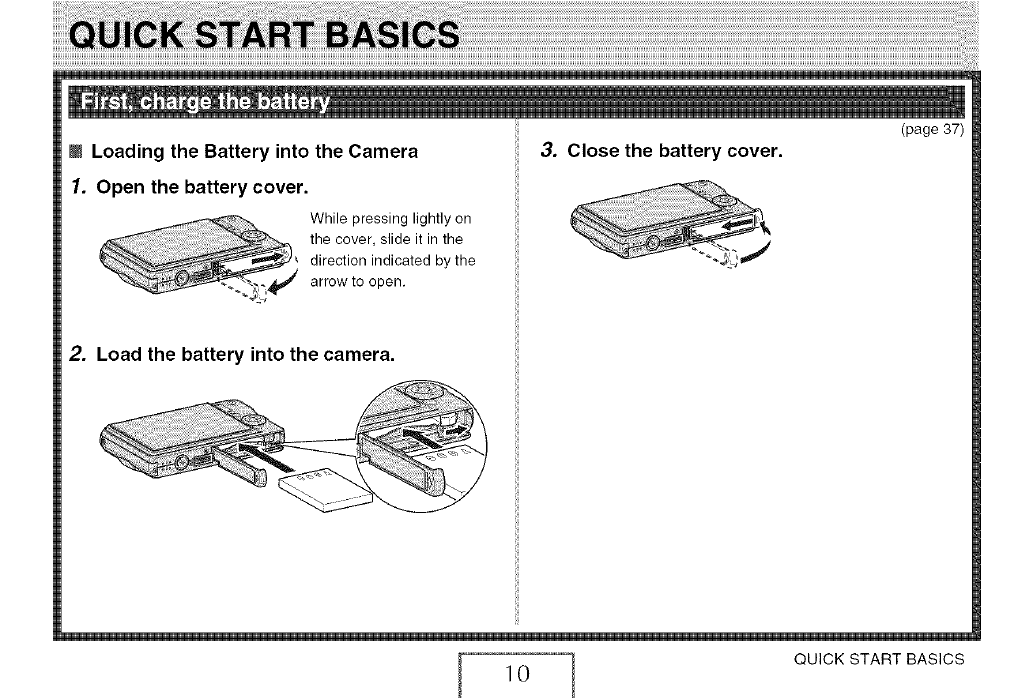 QUICK START BASICS

First, charge the battery

(page 37)

■ Loading the Battery into the Camera

1. Open the battery cover.

While pressing lightly on the cover, slide it in the direction indicated by the arrow to open.

2. Load the battery into the camera.

3. Close the battery cover.

10

QUICK START BASICS